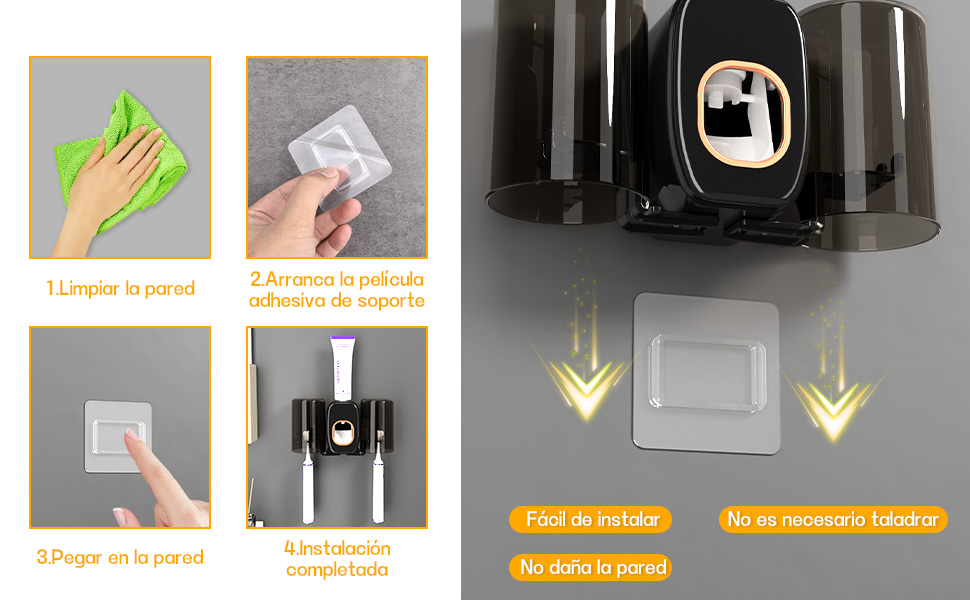 1.Limpiar la pared

2.Arranca la película adhesiva de soporte

3.Pegar en la pared

4.Instalación completada

Fácil de instalar

No es necesario taladrar

No daña la pared