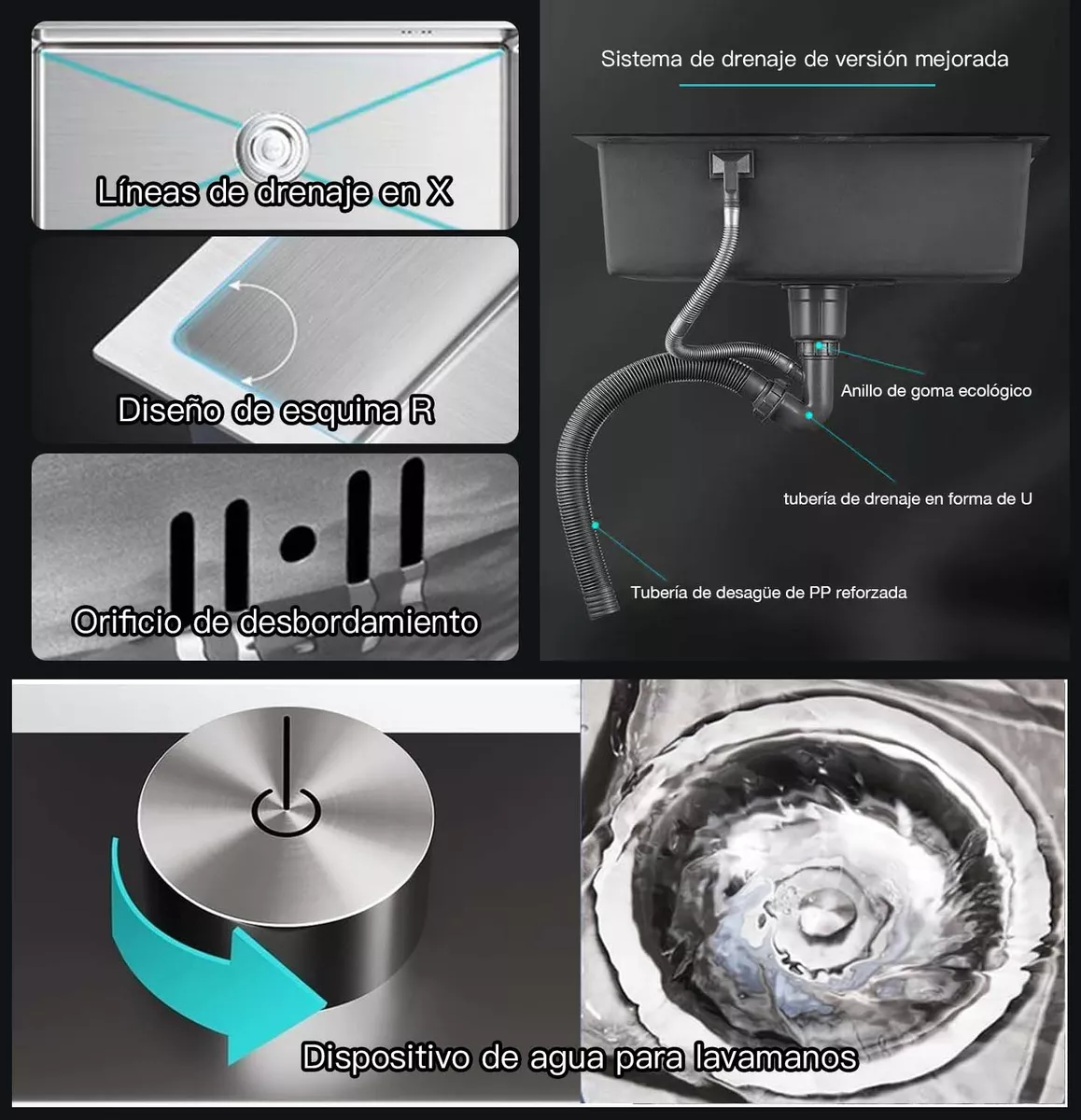 Líneas de drenaje en X

Diseño de esquina R

Orificio de desbordamiento

Sistema de drenaje de versión mejorada

Anillo de goma ecológico

tubería de drenaje en forma de U

Tubería de desagüe de PP reforzada

Dispositivo de agua para lavamanos