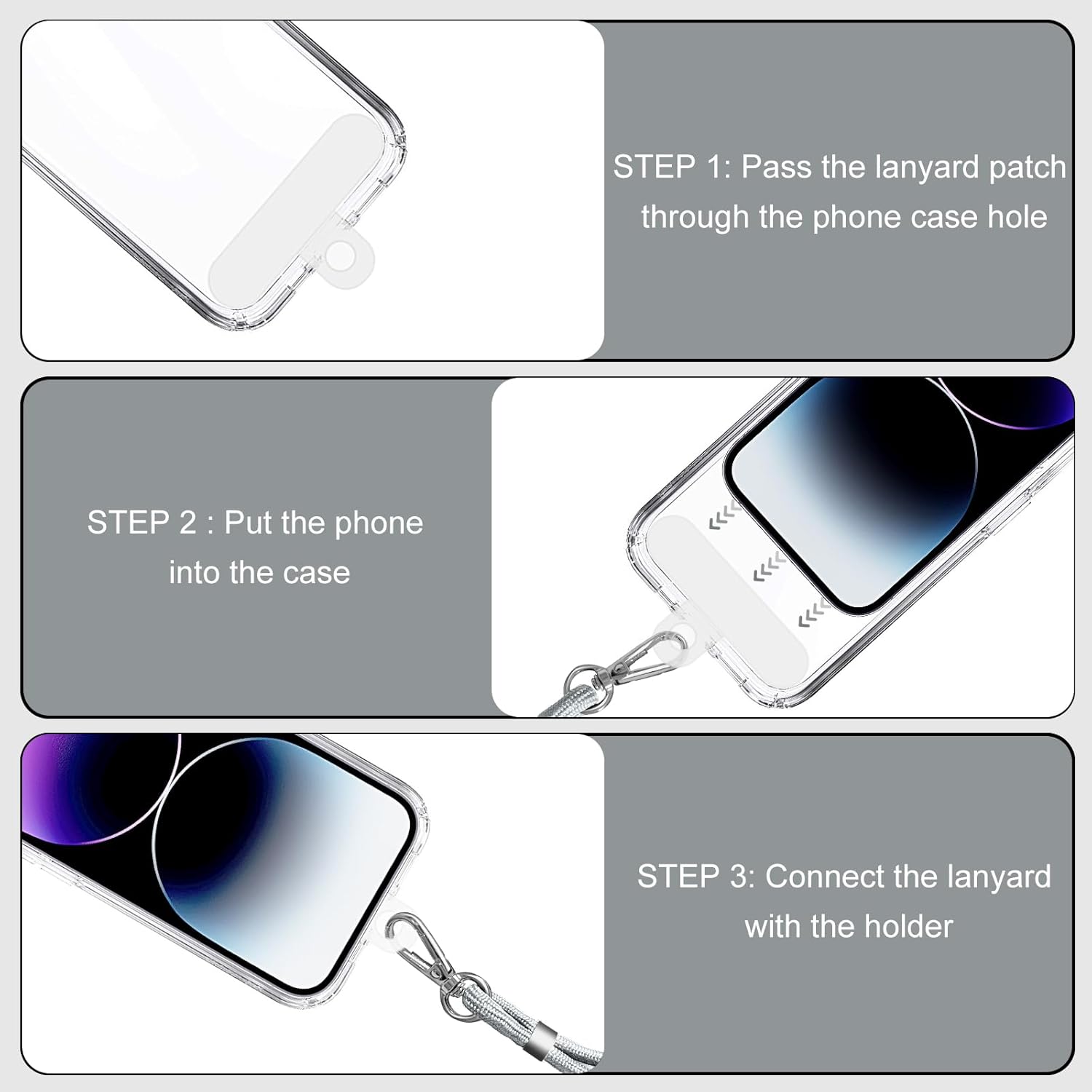 STEP 1: Pass the lanyard patch through the phone case hole

STEP 2 : Put the phone into the case

STEP 3: Connect the lanyard with the holder