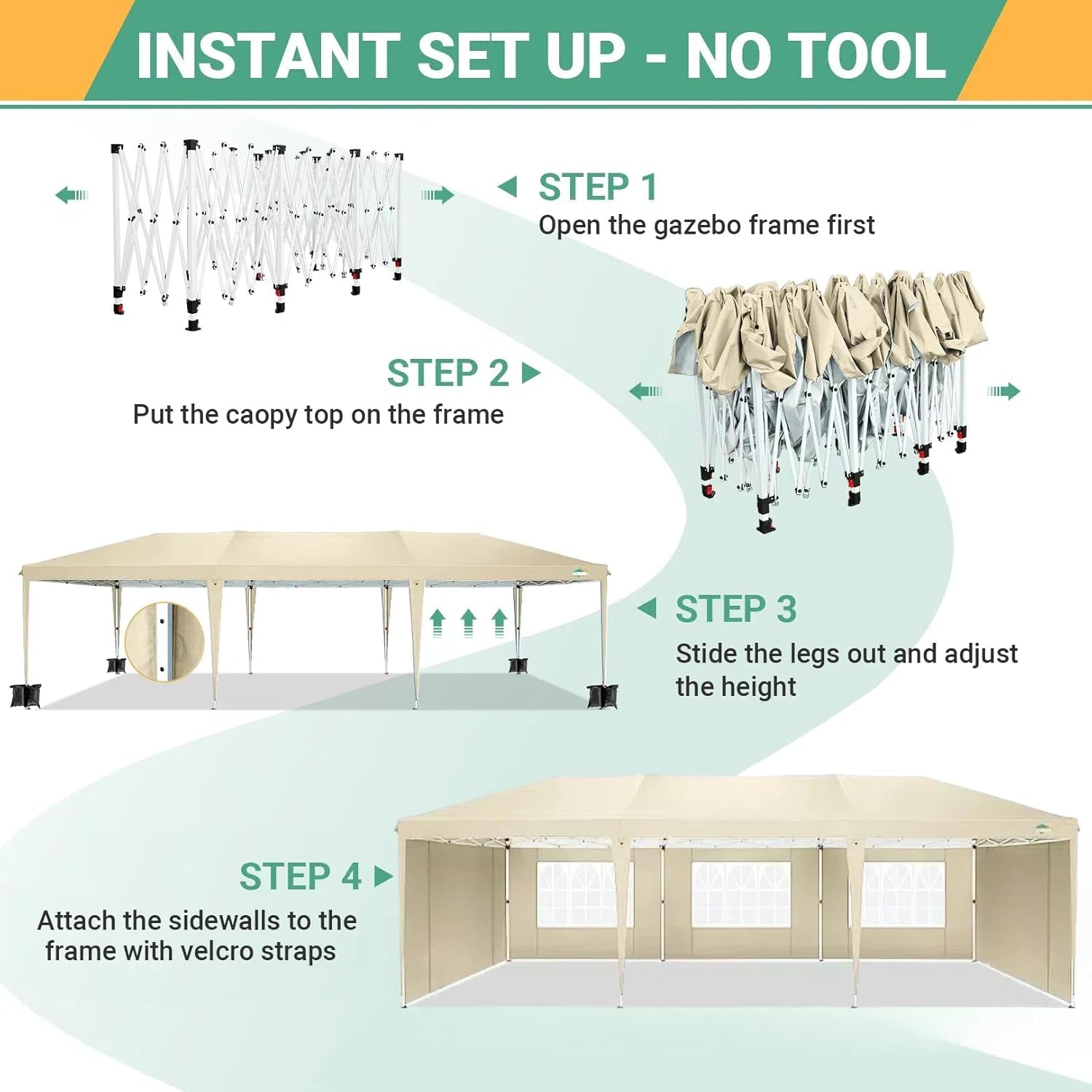 INSTANT SET UP - NO TOOL

STEP 1
Open the gazebo frame first

STEP 2
Put the caopy top on the frame

STEP 3
Stide the legs out and adjust the height

STEP 4
Attach the sidewalls to the frame with velcro straps