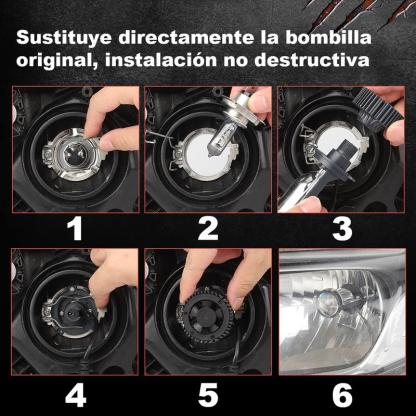 Sustituye directamente la bombilla original, instalación no destructiva

1

2

3

4

5

6