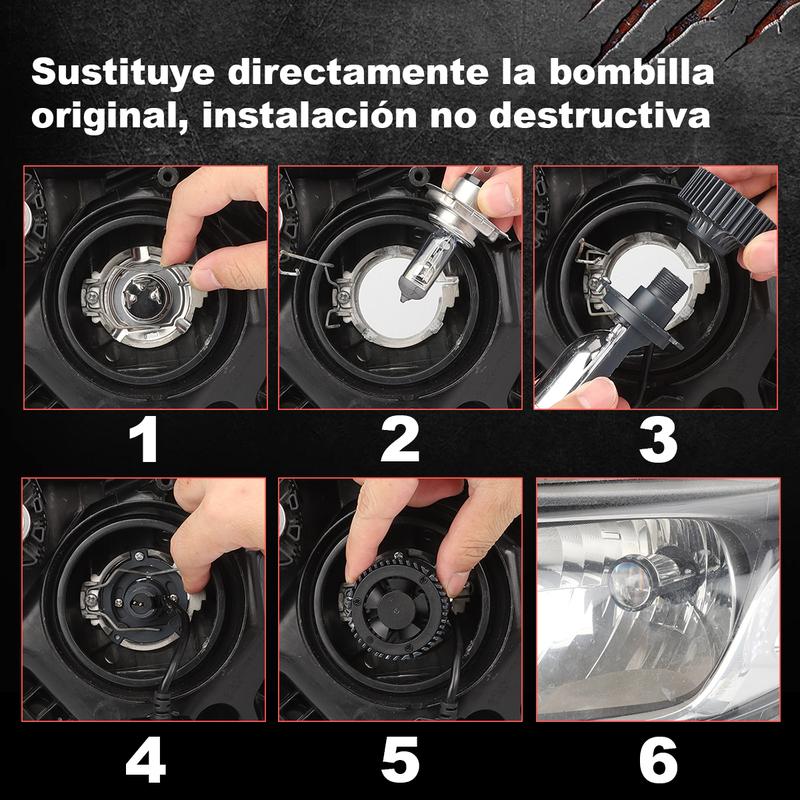 Sustituye directamente la bombilla original, instalación no destructiva

1

2

3

4

5

6