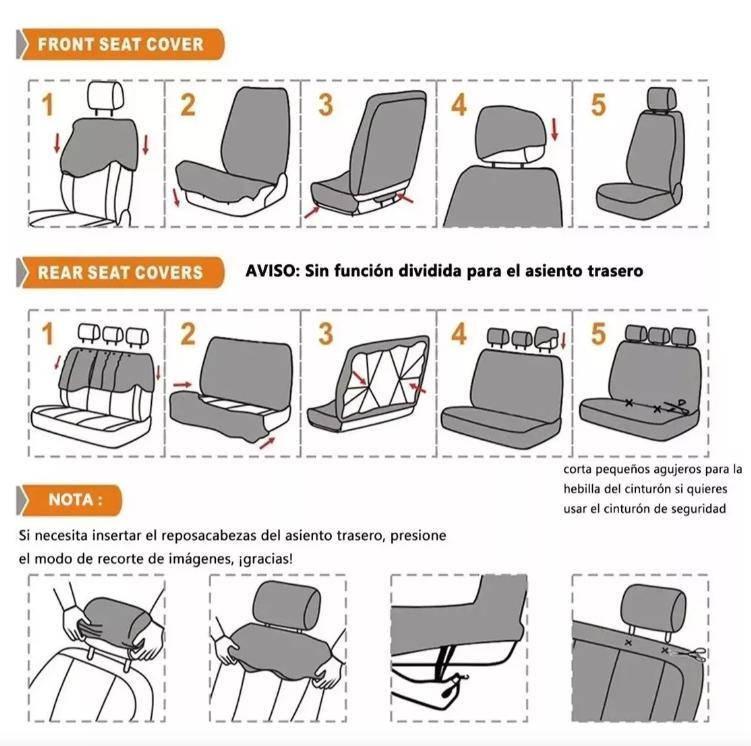 FRONT SEAT COVER

1 2 3 4 5

REAR SEAT COVERS

AVISO: Sin función dividida para el asiento trasero

1 2 3 4 5

corta pequeños agujeros para la hebilla del cinturón si quieres usar el cinturón de seguridad

NOTA :

Si necesita insertar el reposacabezas del asiento trasero, presione el modo de recorte de imágenes, ¡gracias!