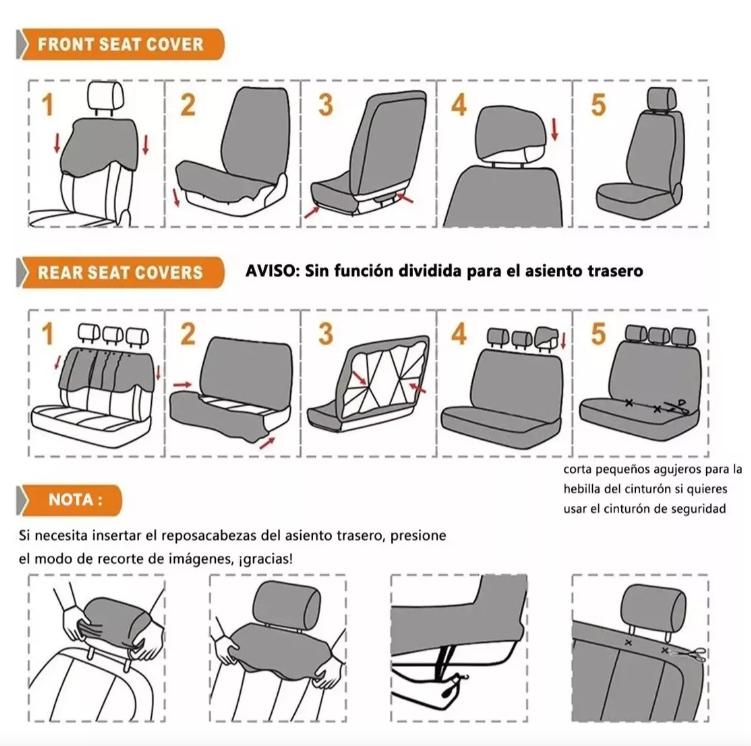 FRONT SEAT COVER

1 2 3 4 5

REAR SEAT COVERS

AVISO: Sin función dividida para el asiento trasero

1 2 3 4 5

corta pequeños agujeros para la hebilla del cinturón si quieres usar el cinturón de seguridad

NOTA :

Si necesita insertar el reposacabezas del asiento trasero, presione el modo de recorte de imágenes, ¡gracias!