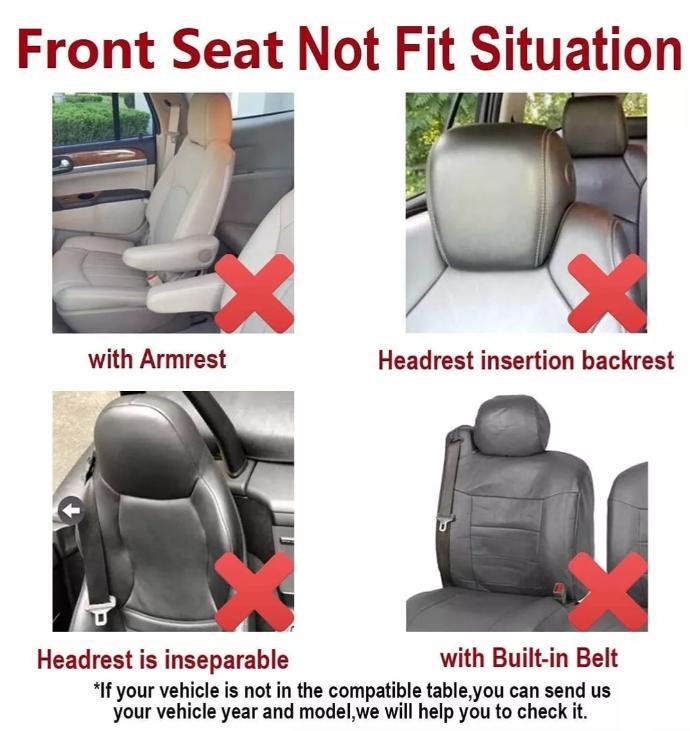 Front Seat Not Fit Situation

with Armrest

Headrest insertion backrest

Headrest is inseparable

with Built-in Belt

*If your vehicle is not in the compatible table,you can send us your vehicle year and model,we will help you to check it.