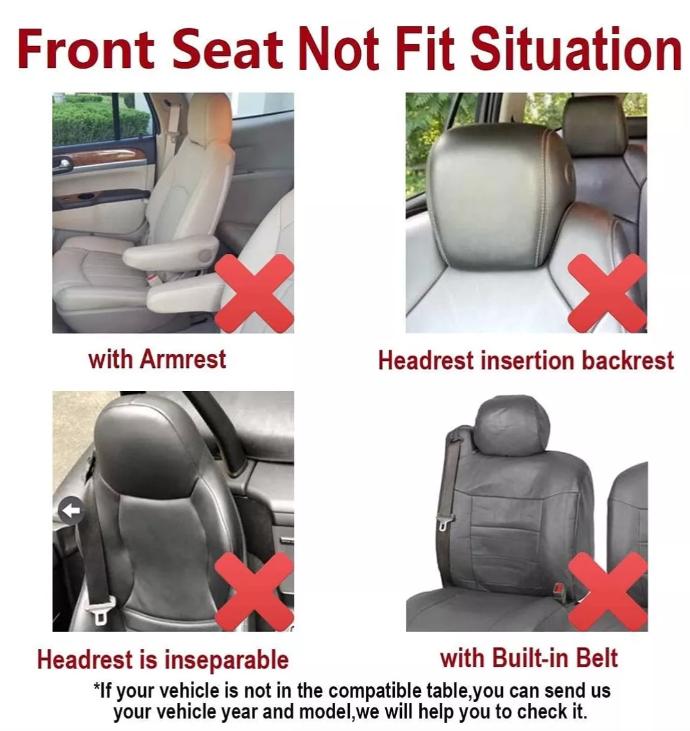 Front Seat Not Fit Situation

with Armrest

Headrest insertion backrest

Headrest is inseparable

with Built-in Belt

*If your vehicle is not in the compatible table,you can send us your vehicle year and model,we will help you to check it.