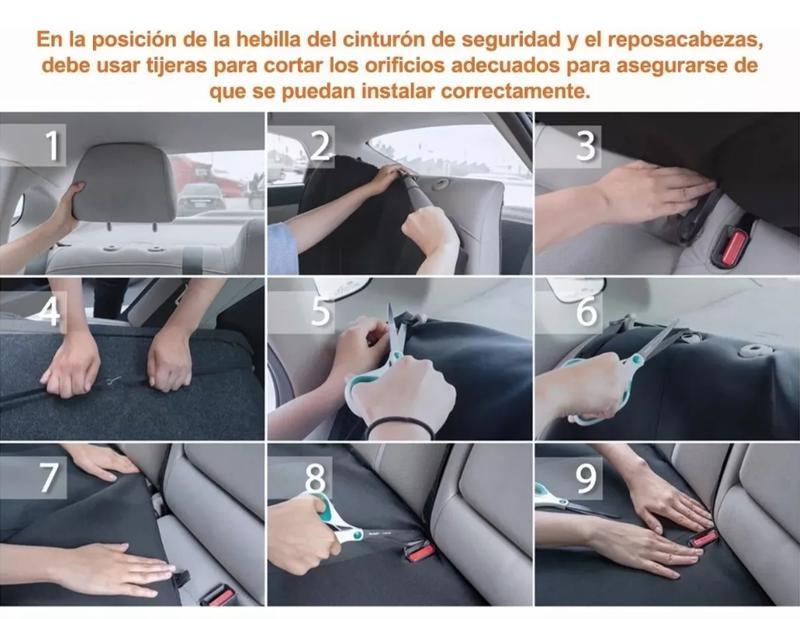 En la posición de la hebilla del cinturón de seguridad y el reposacabezas, debe usar tijeras para cortar los orificios adecuados para asegurarse de que se puedan instalar correctamente.

1

2

3

4

5

6

7

8

9