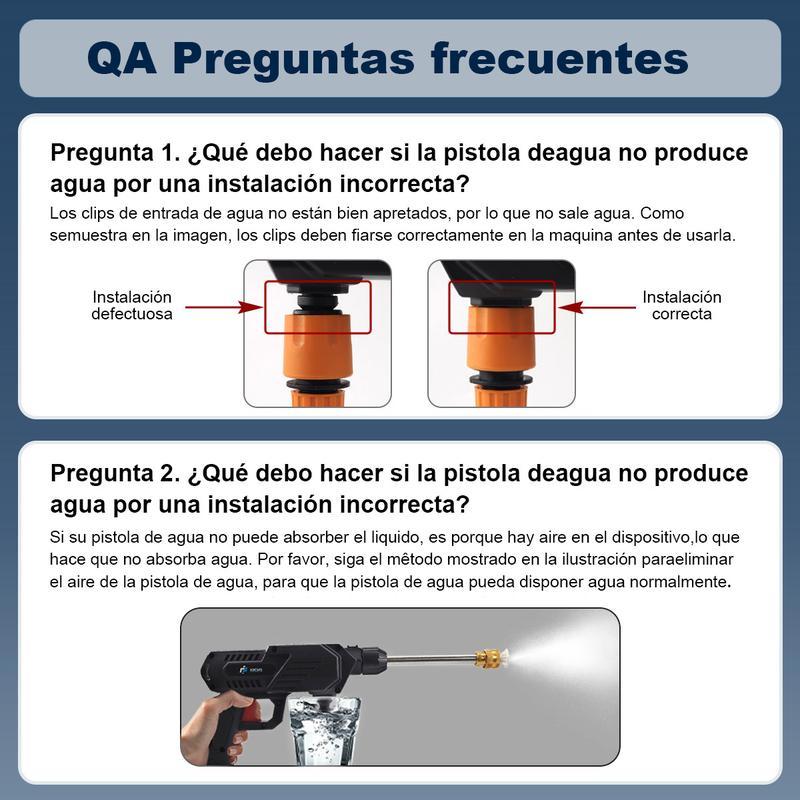 QA Preguntas frecuentes

Pregunta 1. ¿Qué debo hacer si la pistola deagua no produce agua por una instalación incorrecta?

Los clips de entrada de agua no están bien apretados, por lo que no sale agua. Como semuestra en la imagen, los clips deben fiarse correctamente en la maquina antes de usarla.

Instalación defectuosa

Instalación correcta

Pregunta 2. ¿Qué debo hacer si la pistola deagua no produce agua por una instalación incorrecta?

Si su pistola de agua no puede absorber el liquido, es porque hay aire en el dispositivo,lo que hace que no absorba agua. Por favor, siga el mêtodo mostrado en la ilustración paraeliminar el aire de la pistola de agua, para que la pistola de agua pueda disponer agua normalmente.