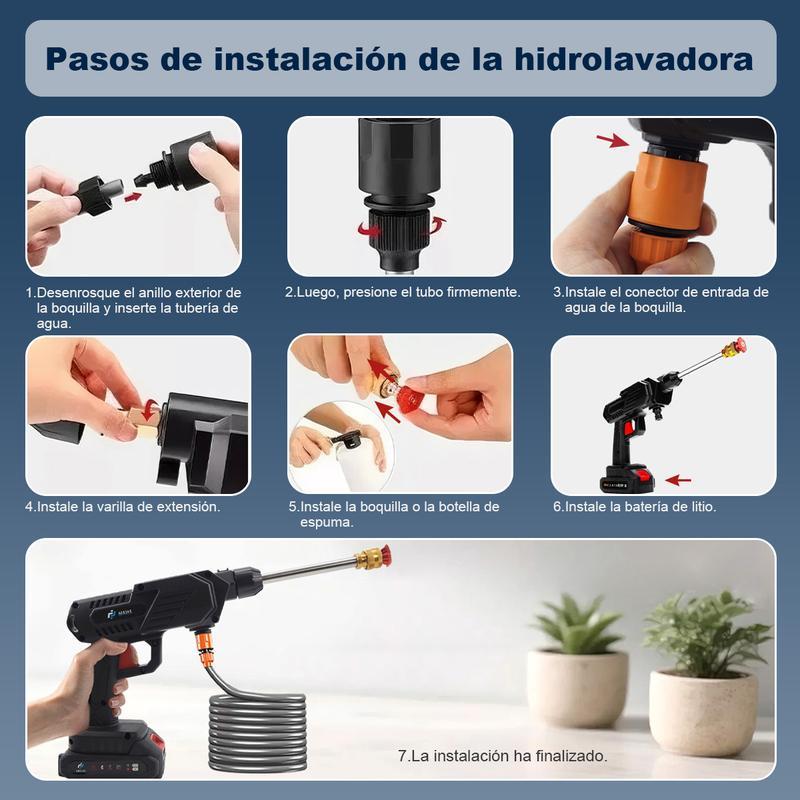 Pasos de instalación de la hidrolavadora

1.Desenrosque el anillo exterior de la boquilla y inserte la tubería de agua.

2.Luego, presione el tubo firmemente.

3.Instale el conector de entrada de agua de la boquilla.

4.Instale la varilla de extensión.

5.Instale la boquilla o la botella de espuma.

6.Instale la batería de litio.

7.La instalación ha finalizado.