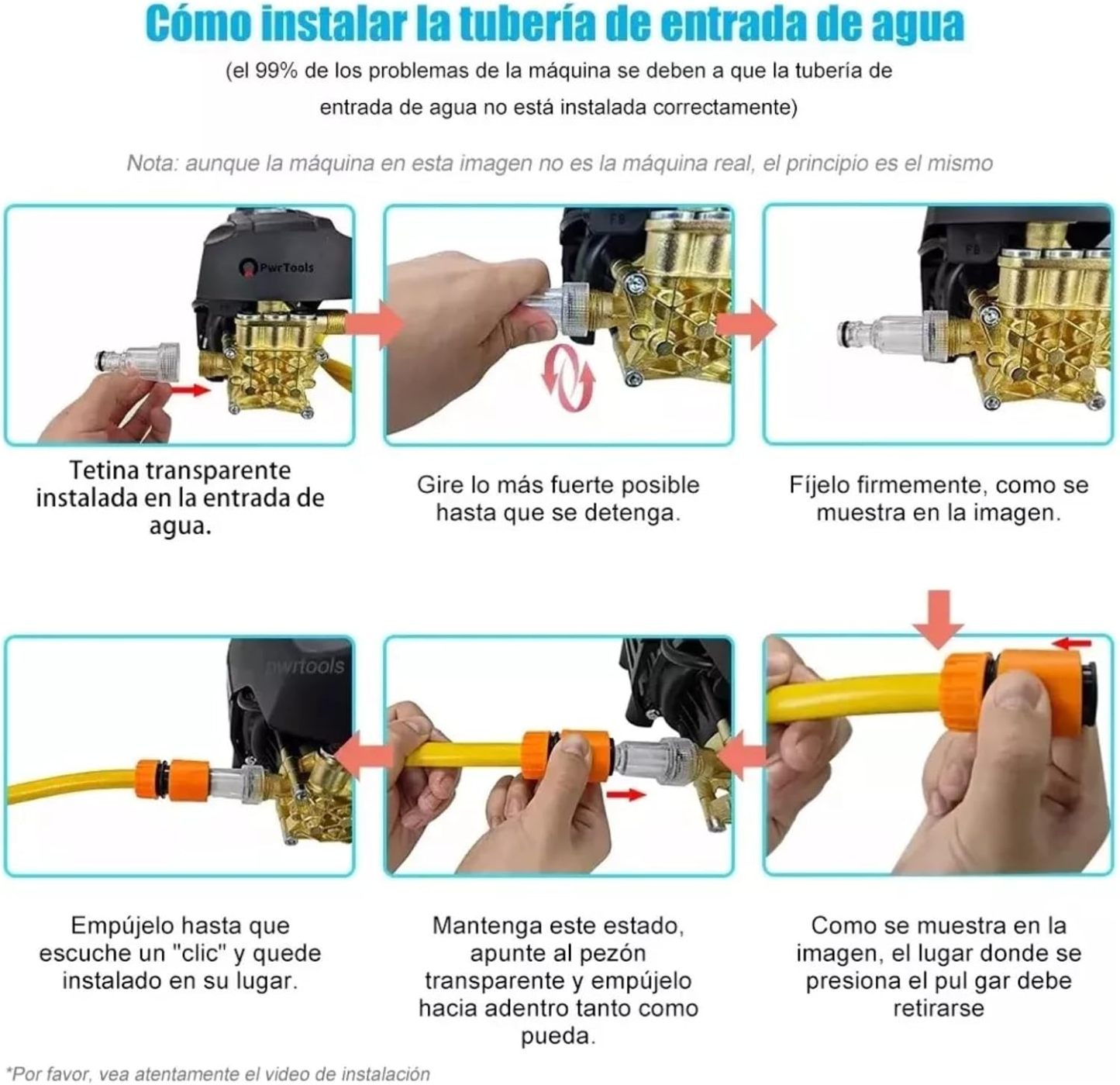 Cómo instalar la tubería de entrada de agua

(el 99% de los problemas de la máquina se deben a que la tubería de entrada de agua no está instalada correctamente)

Nota: aunque la máquina en esta imagen no es la máquina real, el principio es el mismo

PwrTools

FB

FB

Tetina transparente instalada en la entrada de agua.

Gire lo más fuerte posible hasta que se detenga.

Fíjelo firmemente, como se muestra en la imagen.

pwrtools

Empújelo hasta que escuche un "clic" y quede instalado en su lugar.

Mantenga este estado, apunte al pezón transparente y empújelo hacia adentro tanto como pueda.

Como se muestra en la imagen, el lugar donde se presiona el pul gar debe retirarse

*Por favor, vea atentamente el video de instalación