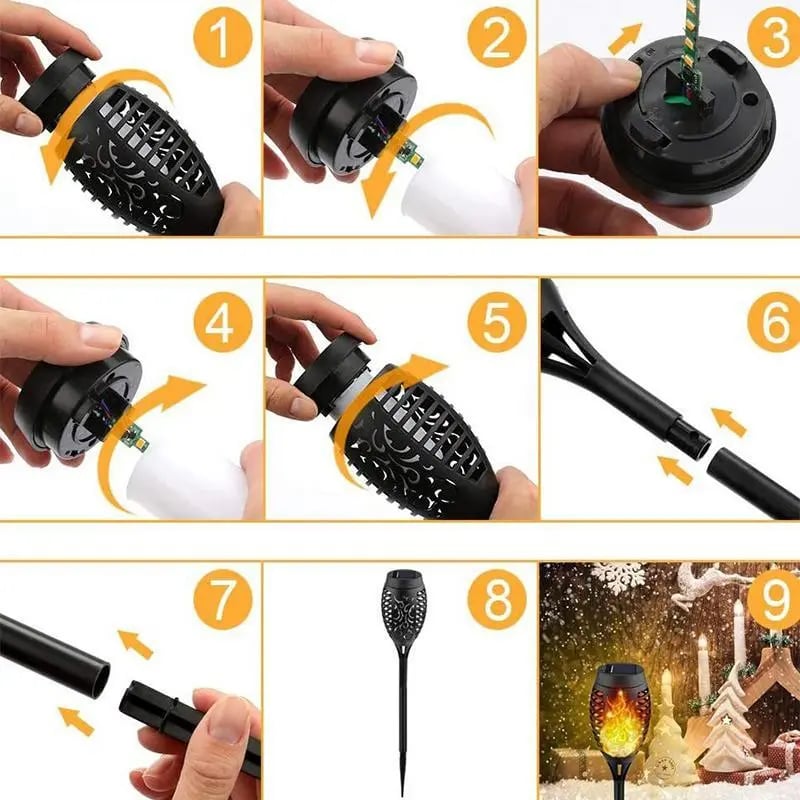 1
2
3
4
5
6
7
8
9