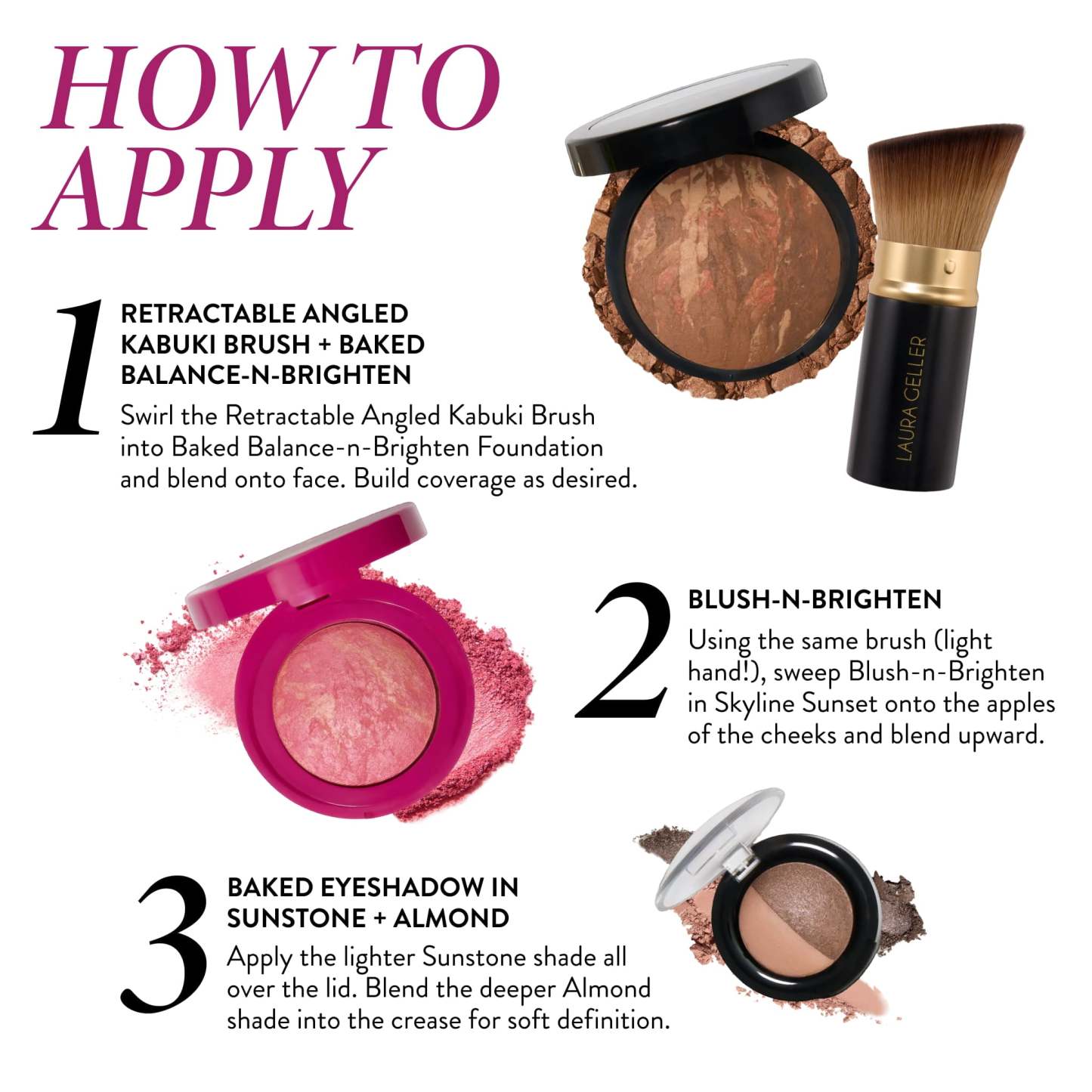 HOW TO APPLY

1 RETRACTABLE ANGLED KABUKI BRUSH + BAKED BALANCE-N-BRIGHTEN

Swirl the Retractable Angled Kabuki Brush into Baked Balance-n-Brighten Foundation and blend onto face. Build coverage as desired.

LAURA GELLER

2 BLUSH-N-BRIGHTEN

Using the same brush (light hand!), sweep Blush-n-Brighten in Skyline Sunset onto the apples of the cheeks and blend upward.

3 BAKED EYESHADOW IN SUNSTONE + ALMOND

Apply the lighter Sunstone shade all over the lid. Blend the deeper Almond shade into the crease for soft definition.