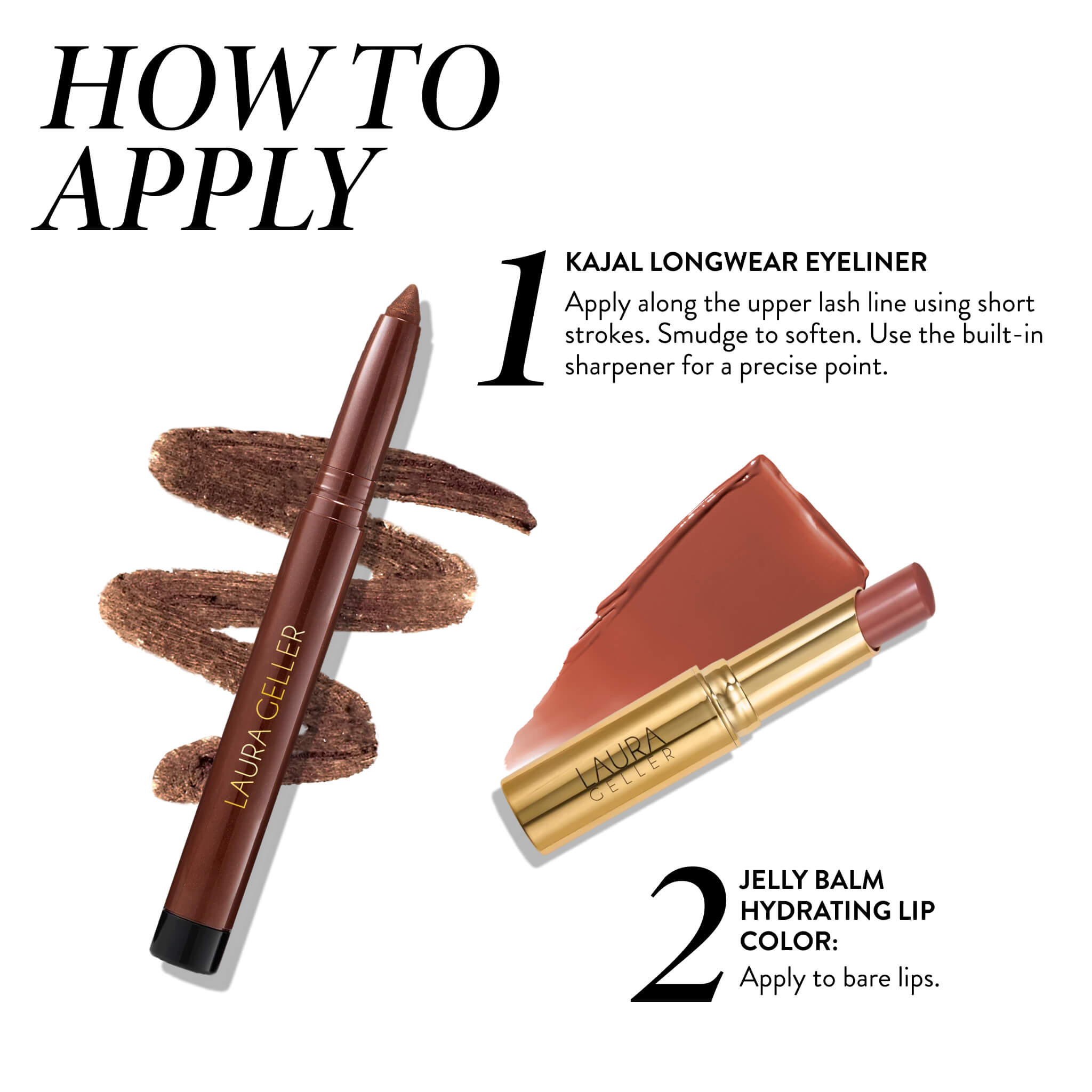 HOW TO APPLY

1 KAJAL LONGWEAR EYELINER
Apply along the upper lash line using short strokes. Smudge to soften. Use the built-in sharpener for a precise point.

LAURA GELLER

LAURA GELLER

2 JELLY BALM HYDRATING LIP COLOR:
Apply to bare lips.