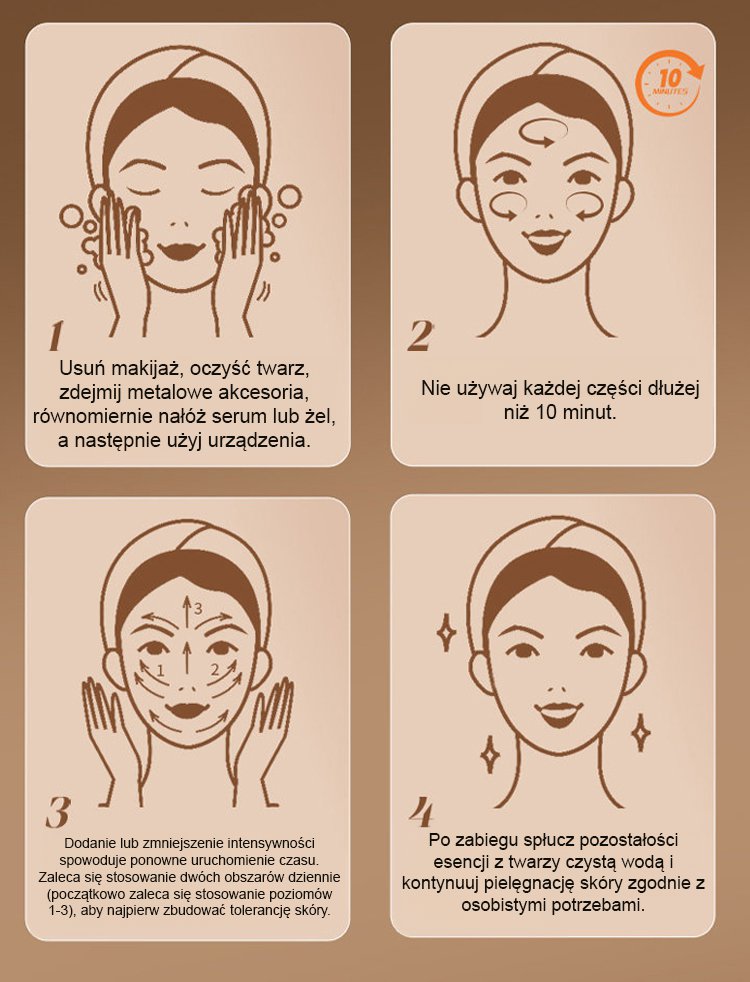 1

Usuń makijaż, oczyść twarz, zdejmij metalowe akcesoria, równomiernie nałóż serum lub żel, a następnie użyj urządzenia.

10 MINUTES

2

Nie używaj każdej części dłużej niż 10 minut.

3
1
2

3

Dodanie lub zmniejszenie intensywności spowoduje ponowne uruchomienie czasu. Zaleca się stosowanie dwóch obszarów dziennie (początkowo zaleca się stosowanie poziomów 1-3), aby najpierw zbudować tolerancję skóry.

4

Po zabiegu spłucz pozostałości esencji z twarzy czystą wodą i kontynuuj pielęgnację skóry zgodnie z osobistymi potrzebami.