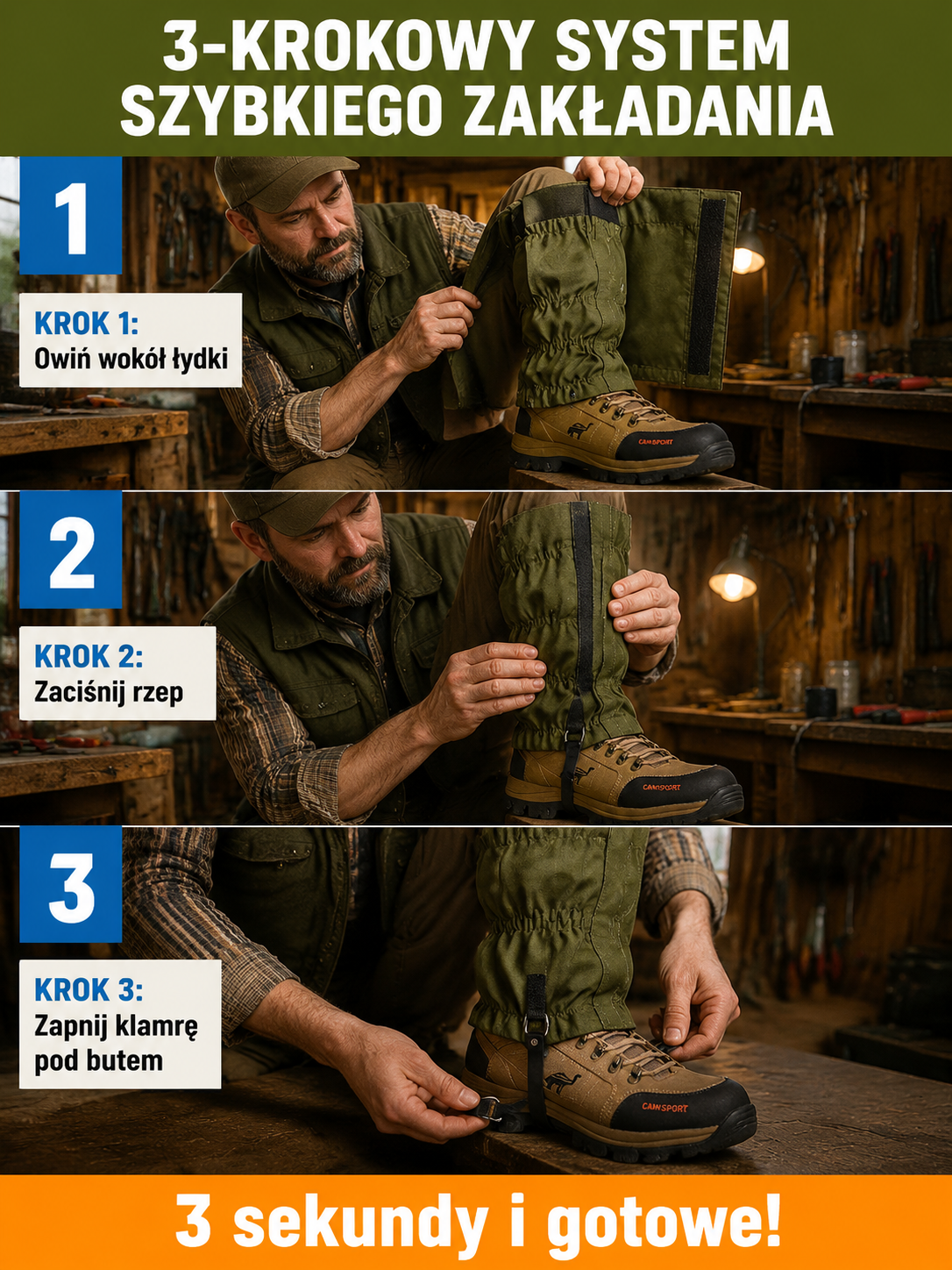 3-KROKOWY SYSTEM SZYBKIEGO ZAKŁADANIA

1

KROK 1:
Owiń wokół łydki

CAMSPORT

2

KROK 2:
Zaciśnij rzep

CAMSPORT

3

KROK 3:
Zapnij klamrę pod butem

CAMSPORT

3 sekundy i gotowe!