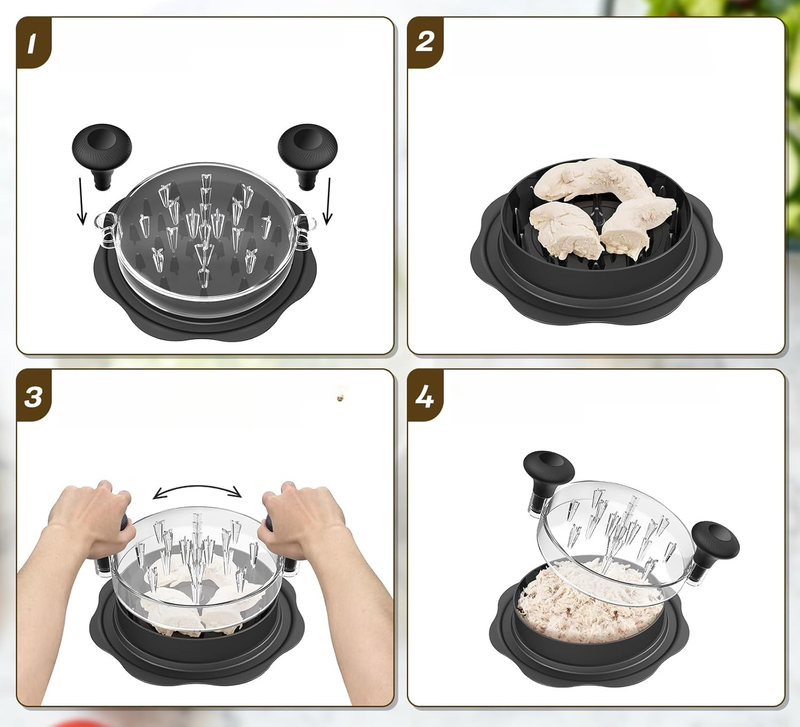 1

2

3

4