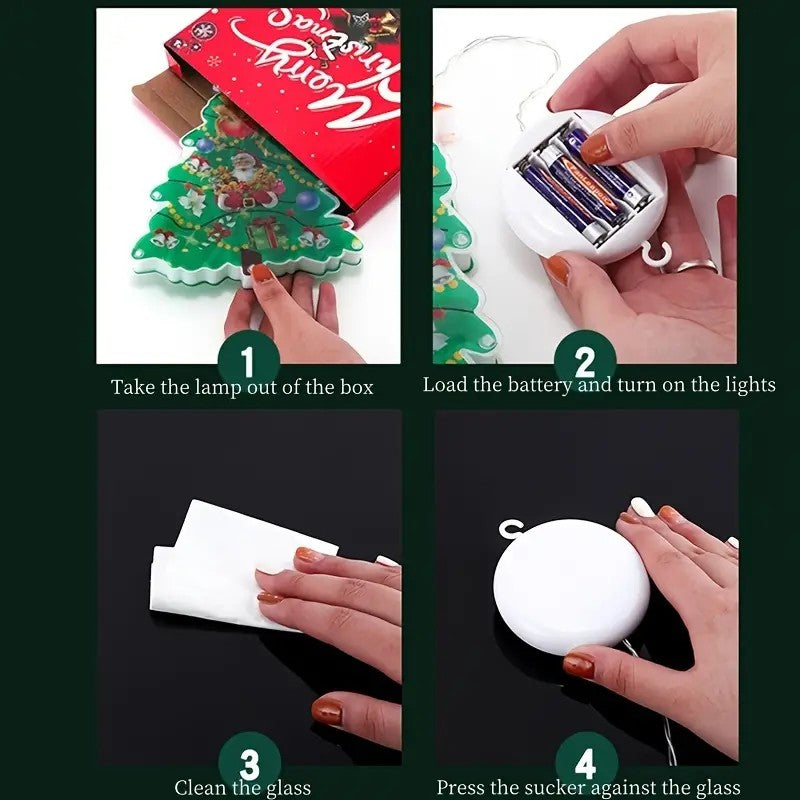 Merry Christmas

1
Take the lamp out of the box

2
Load the battery and turn on the lights

3
Clean the glass

4
Press the sucker against the glass