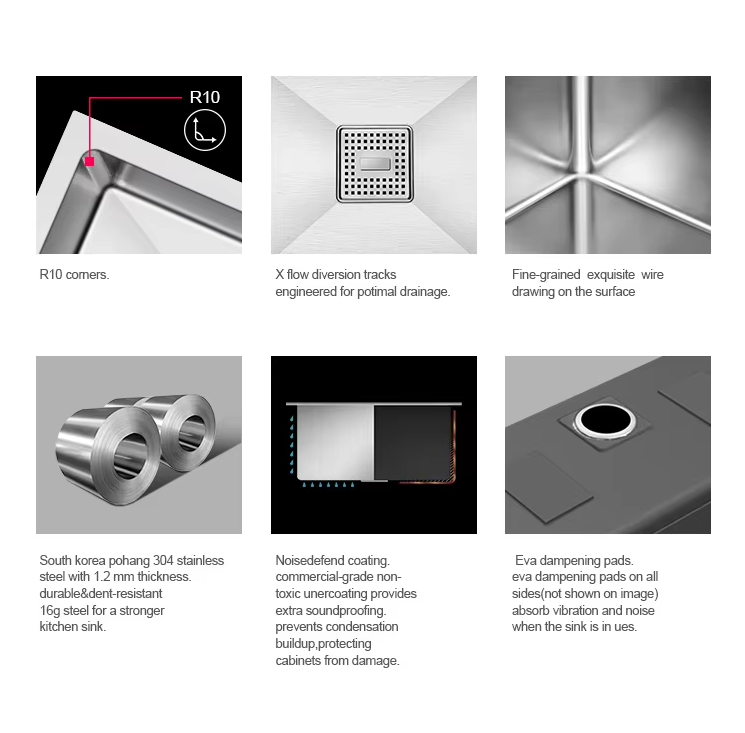 R10

R10 corners.

X flow diversion tracks engineered for potimal drainage.

Fine-grained exquisite wire drawing on the surface

South korea pohang 304 stainless steel with 1.2 mm thickness.
durable&dent-resistant
16g steel for a stronger kitchen sink.

Noisedefend coating.
commercial-grade non-toxic unercoating provides extra soundproofing.
prevents condensation buildup,protecting cabinets from damage.

Eva dampening pads.
eva dampening pads on all sides(not shown on image) absorb vibration and noise when the sink is in ues.