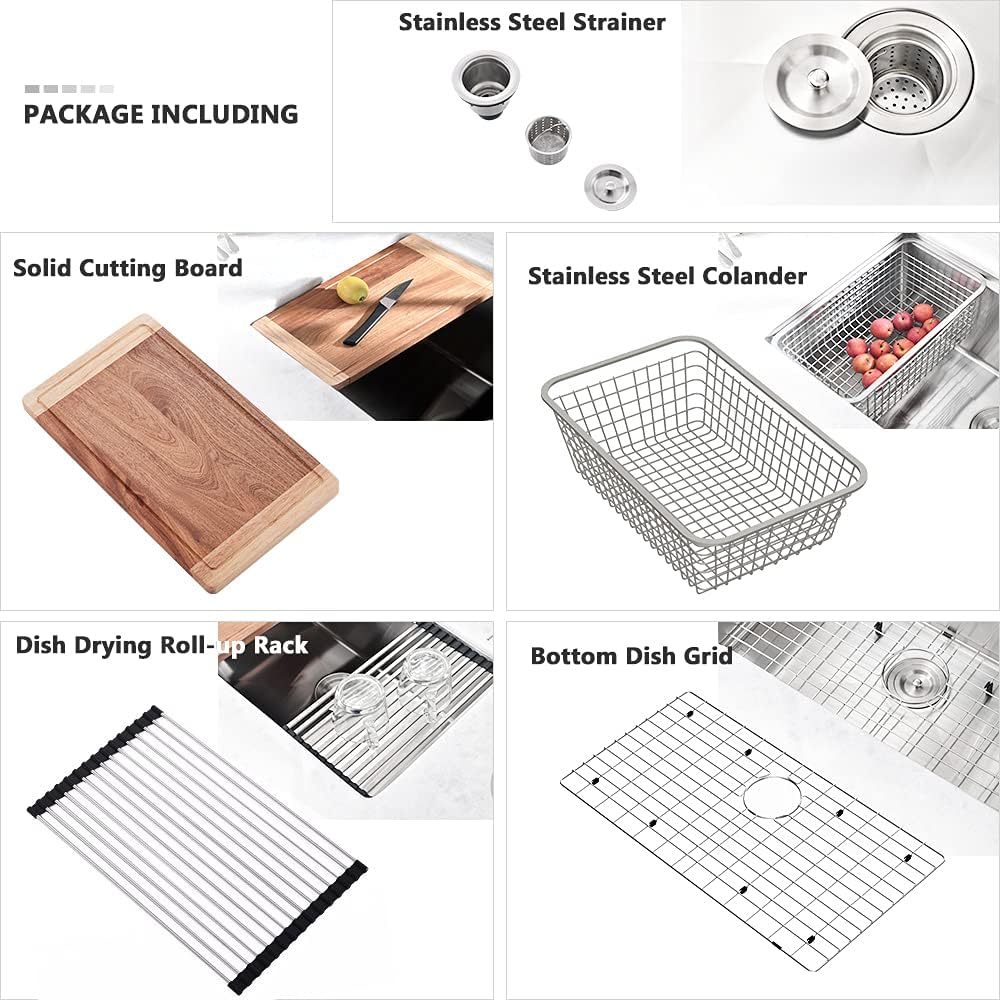 PACKAGE INCLUDING

Stainless Steel Strainer

Solid Cutting Board

Stainless Steel Colander

Dish Drying Roll-up Rack

Bottom Dish Grid