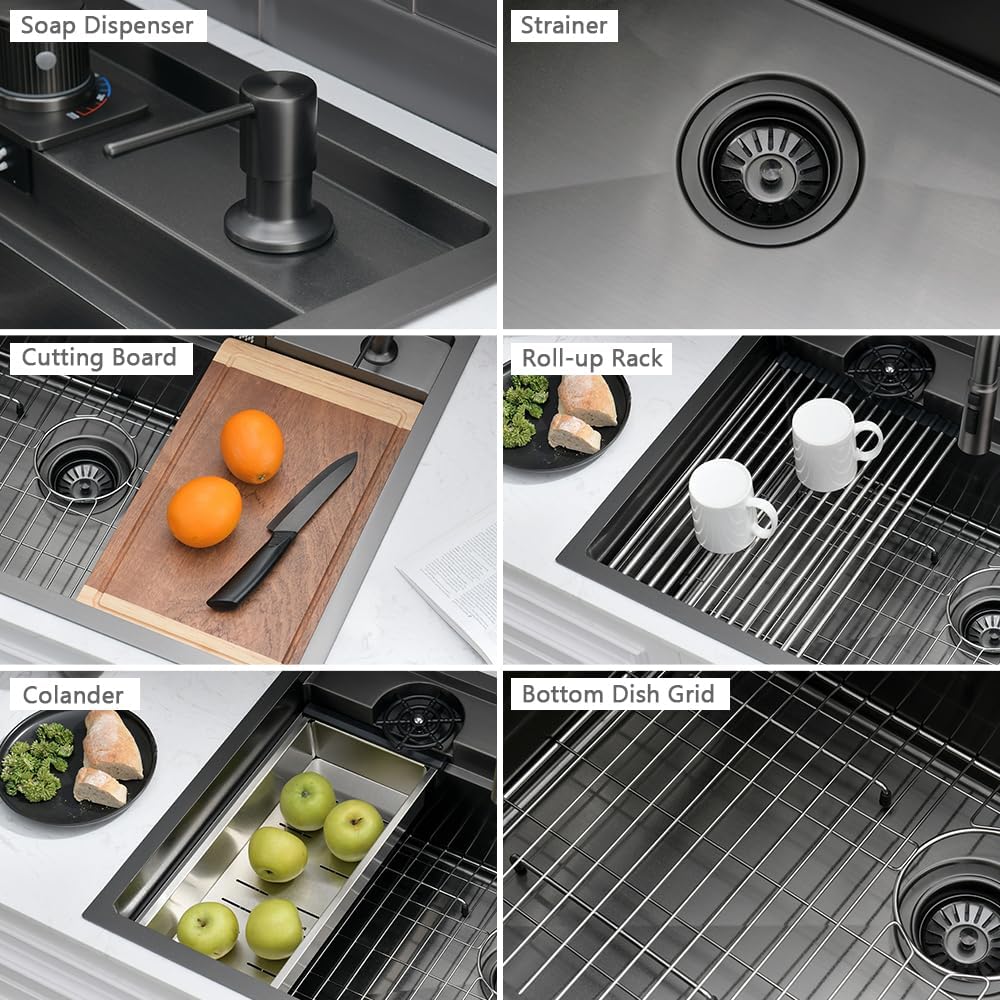 Soap Dispenser

Strainer

Cutting Board

Roll-up Rack

Colander

Bottom Dish Grid