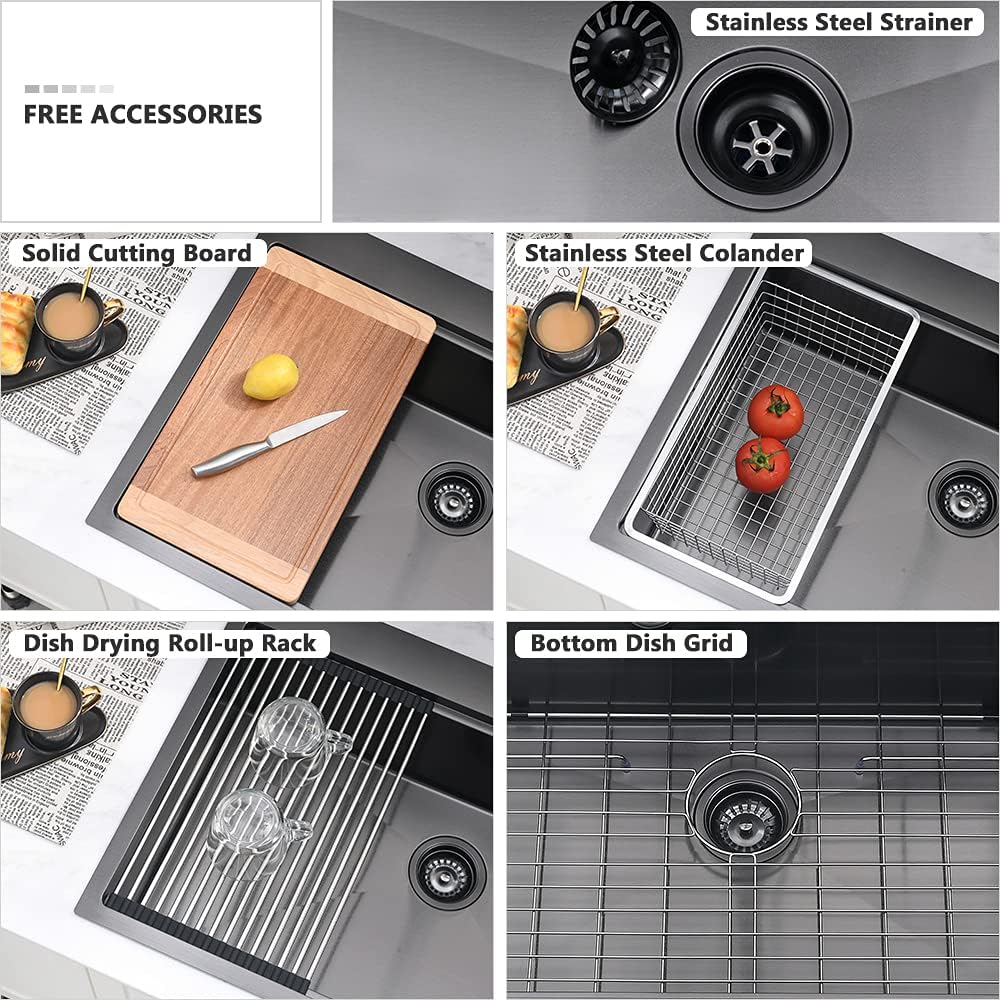 FREE ACCESSORIES

Stainless Steel Strainer

Solid Cutting Board

Stainless Steel Colander

Dish Drying Roll-up Rack

Bottom Dish Grid