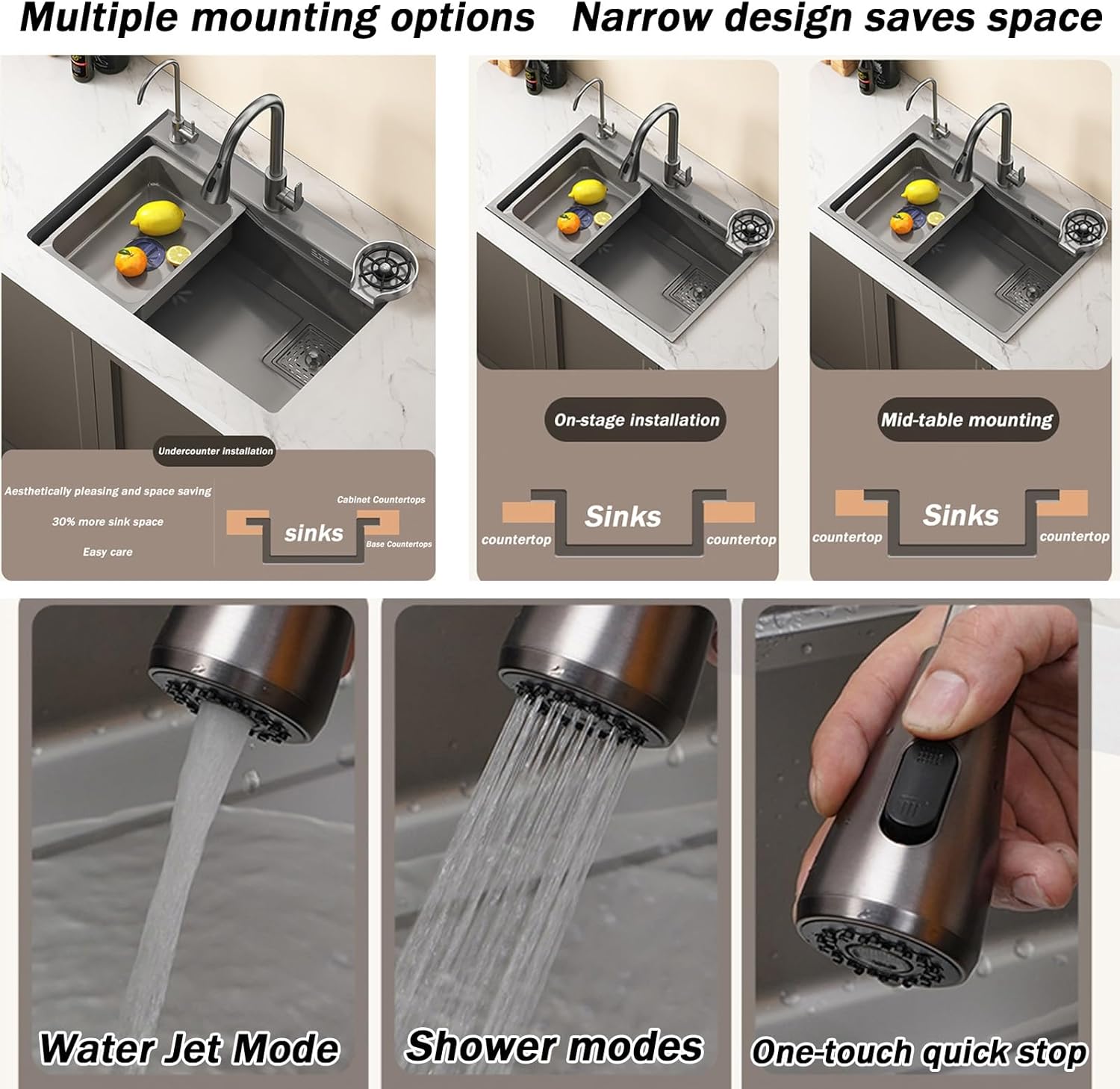 Multiple mounting options Narrow design saves space

Undercounter installation

Aesthetically pleasing and space saving

30% more sink space

Easy care

Cabinet Countertops

sinks

Base Countertops

On-stage installation

countertop

Sinks

countertop

Mid-table mounting

countertop

Sinks

countertop

Water Jet Mode

Shower modes

One-touch quick stop