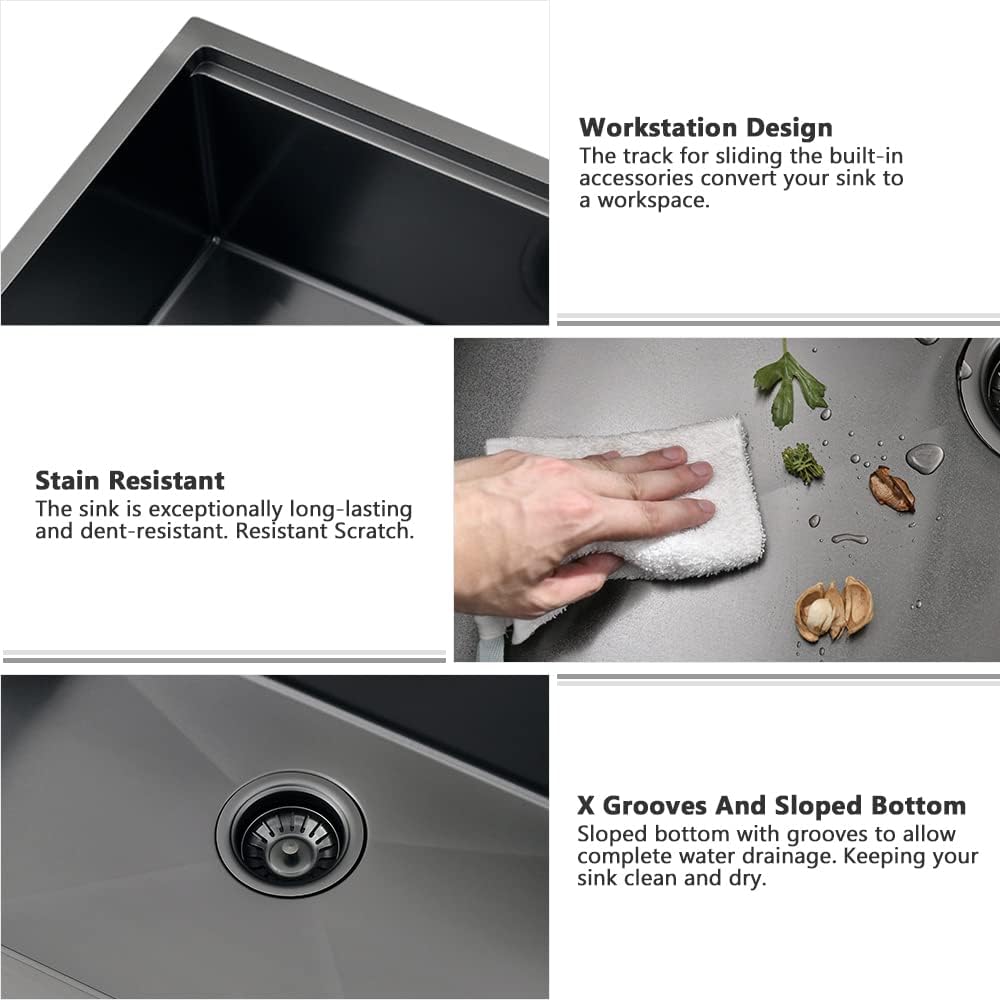 Workstation Design
The track for sliding the built-in accessories convert your sink to a workspace.

Stain Resistant
The sink is exceptionally long-lasting and dent-resistant. Resistant Scratch.

X Grooves And Sloped Bottom
Sloped bottom with grooves to allow complete water drainage. Keeping your sink clean and dry.