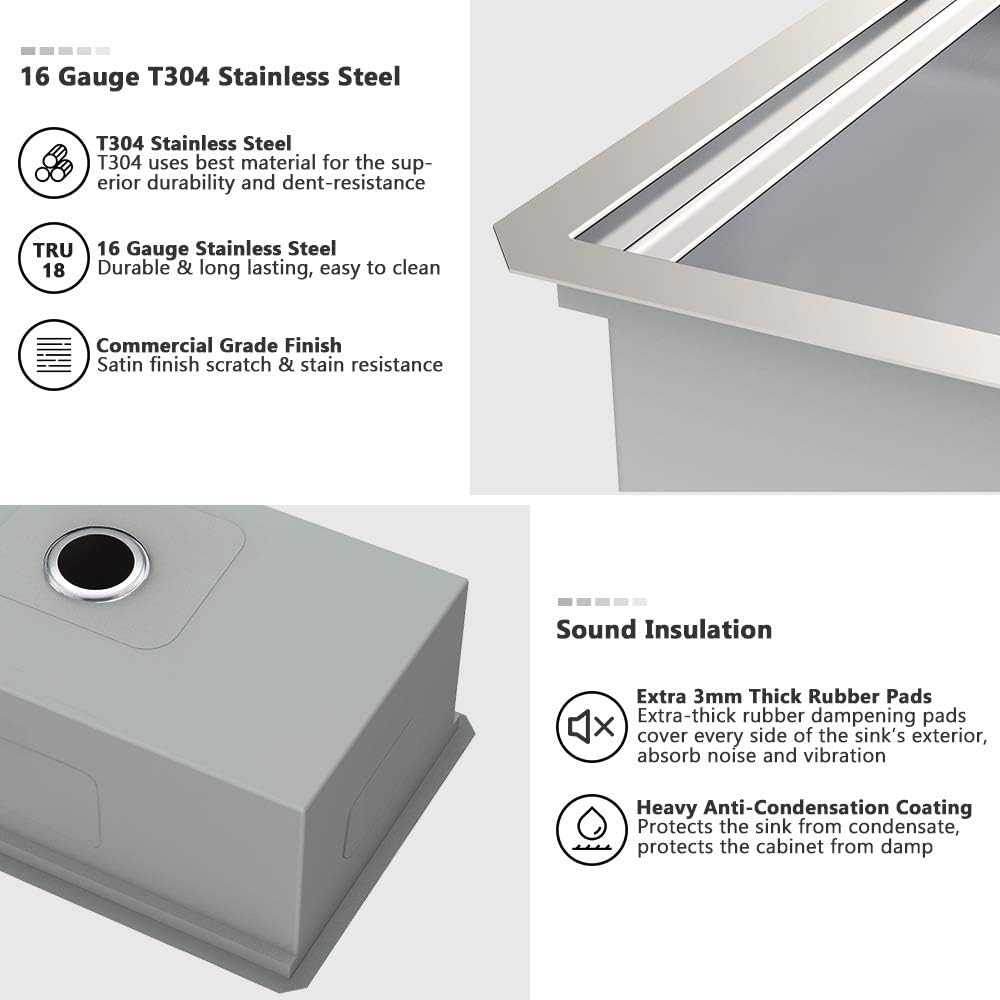 16 Gauge T304 Stainless Steel

T304 Stainless Steel
T304 uses best material for the superior durability and dent-resistance

TRU 18

16 Gauge Stainless Steel
Durable & long lasting, easy to clean

Commercial Grade Finish
Satin finish scratch & stain resistance

Sound Insulation

Extra 3mm Thick Rubber Pads
Extra-thick rubber dampening pads cover every side of the sink's exterior, absorb noise and vibration

Heavy Anti-Condensation Coating
Protects the sink from condensate, protects the cabinet from damp