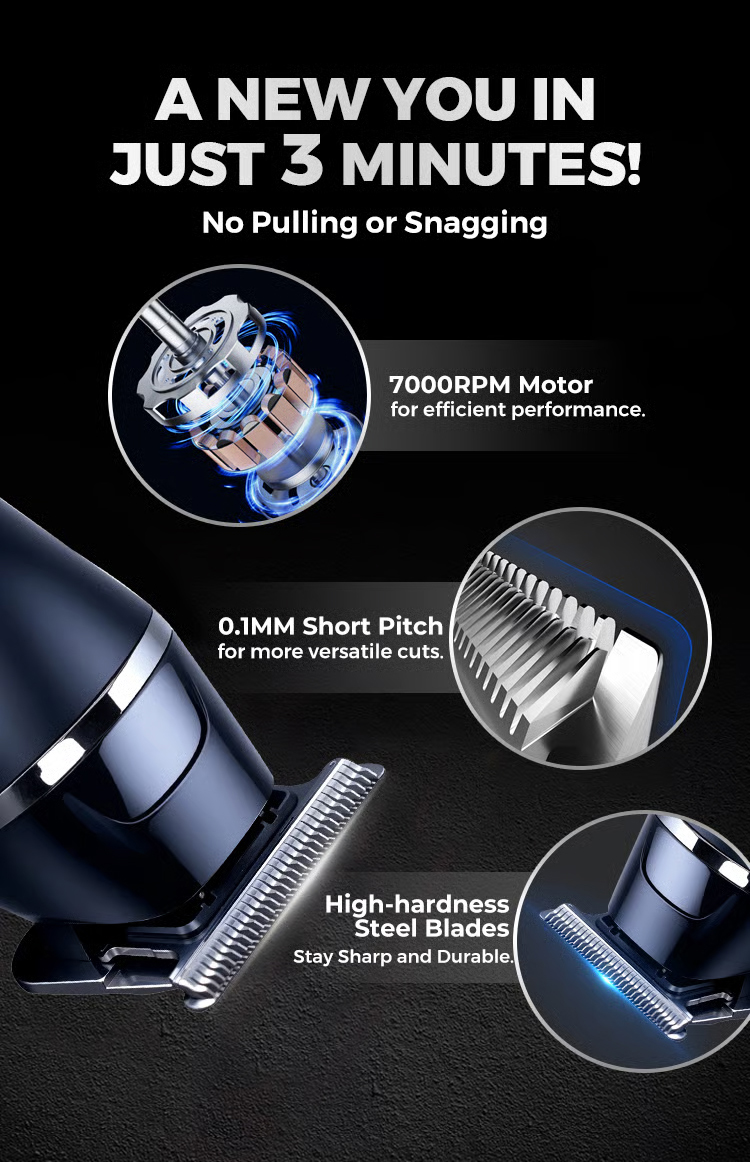 A NEW YOU IN JUST 3 MINUTES!

No Pulling or Snagging

7000RPM Motor
for efficient performance.

0.1MM Short Pitch
for more versatile cuts.

High-hardness Steel Blades
Stay Sharp and Durable.