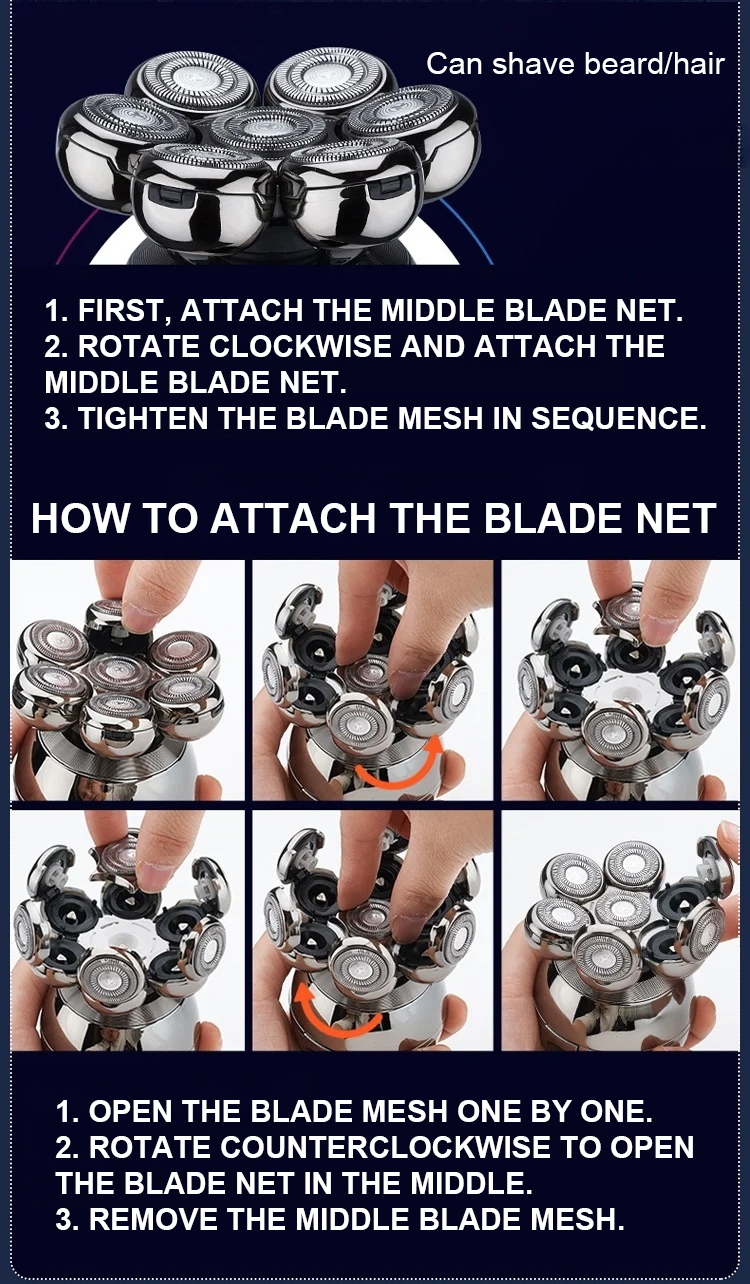 Can shave beard/hair

1. FIRST, ATTACH THE MIDDLE BLADE NET.
2. ROTATE CLOCKWISE AND ATTACH THE MIDDLE BLADE NET.
3. TIGHTEN THE BLADE MESH IN SEQUENCE.

HOW TO ATTACH THE BLADE NET

1. OPEN THE BLADE MESH ONE BY ONE.
2. ROTATE COUNTERCLOCKWISE TO OPEN THE BLADE NET IN THE MIDDLE.
3. REMOVE THE MIDDLE BLADE MESH.