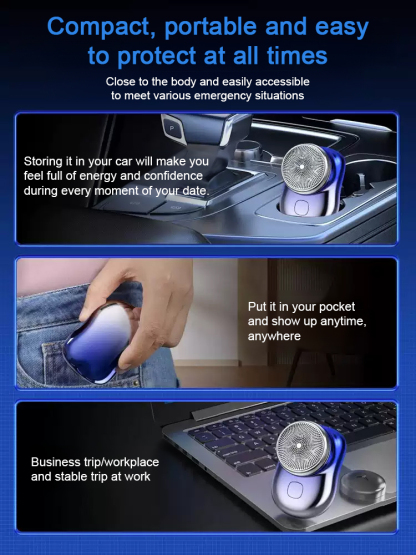 Compact, portable and easy to protect at all times

Close to the body and easily accessible to meet various emergency situations

P

Storing it in your car will make you feel full of energy and confidence during every moment of your date.

Put it in your pocket and show up anytime, anywhere

Business trip/workplace and stable trip at work