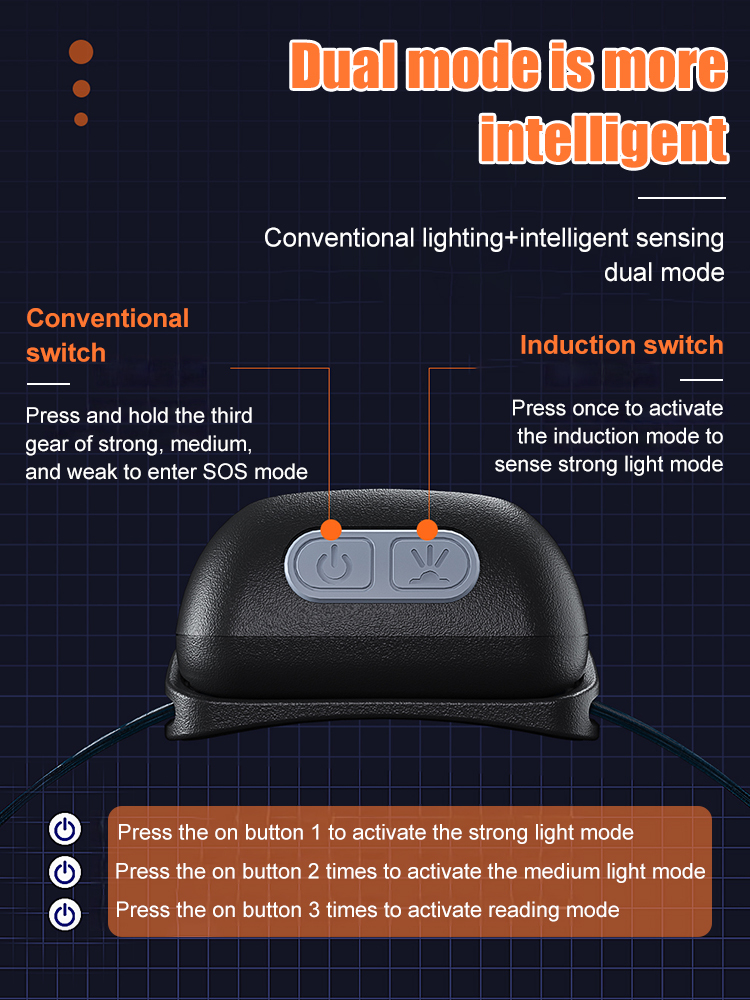 Dual mode is more intelligent

Conventional lighting+intelligent sensing dual mode

Conventional switch

Press and hold the third gear of strong, medium, and weak to enter SOS mode

Induction switch

Press once to activate the induction mode to sense strong light mode

Press the on button 1 to activate the strong light mode

Press the on button 2 times to activate the medium light mode

Press the on button 3 times to activate reading mode