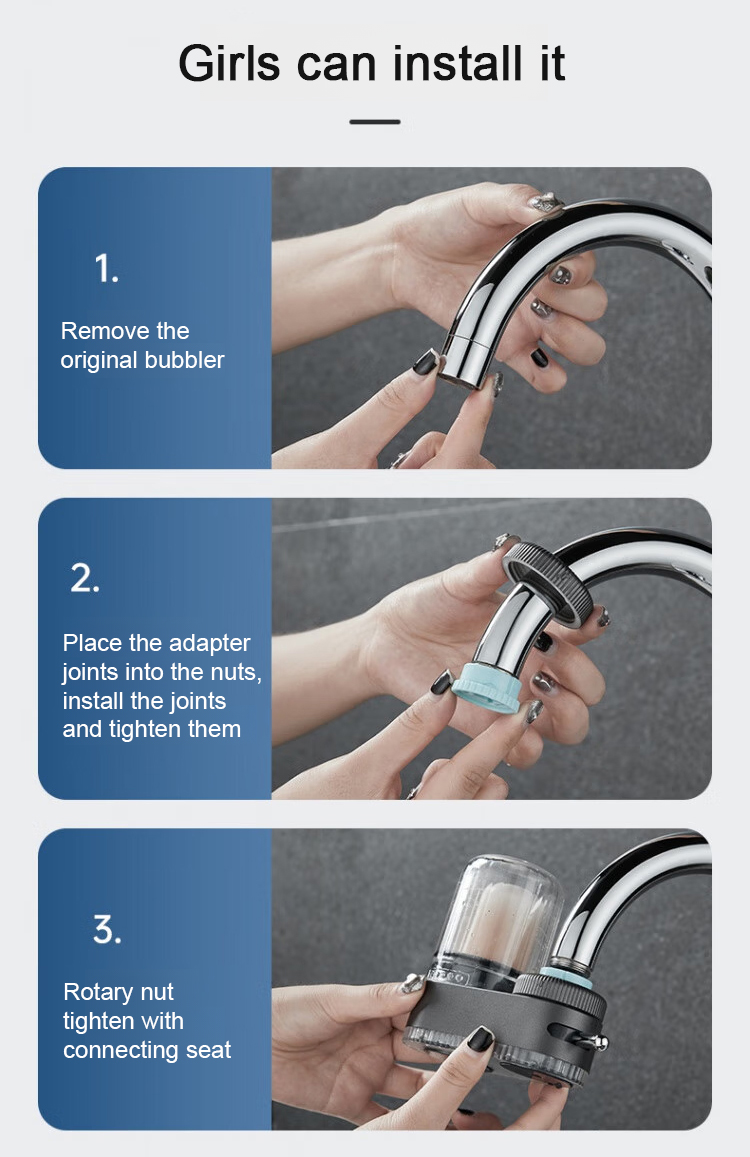 Girls can install it

1.

Remove the original bubbler

2.

Place the adapter joints into the nuts, install the joints and tighten them

3.

Rotary nut tighten with connecting seat