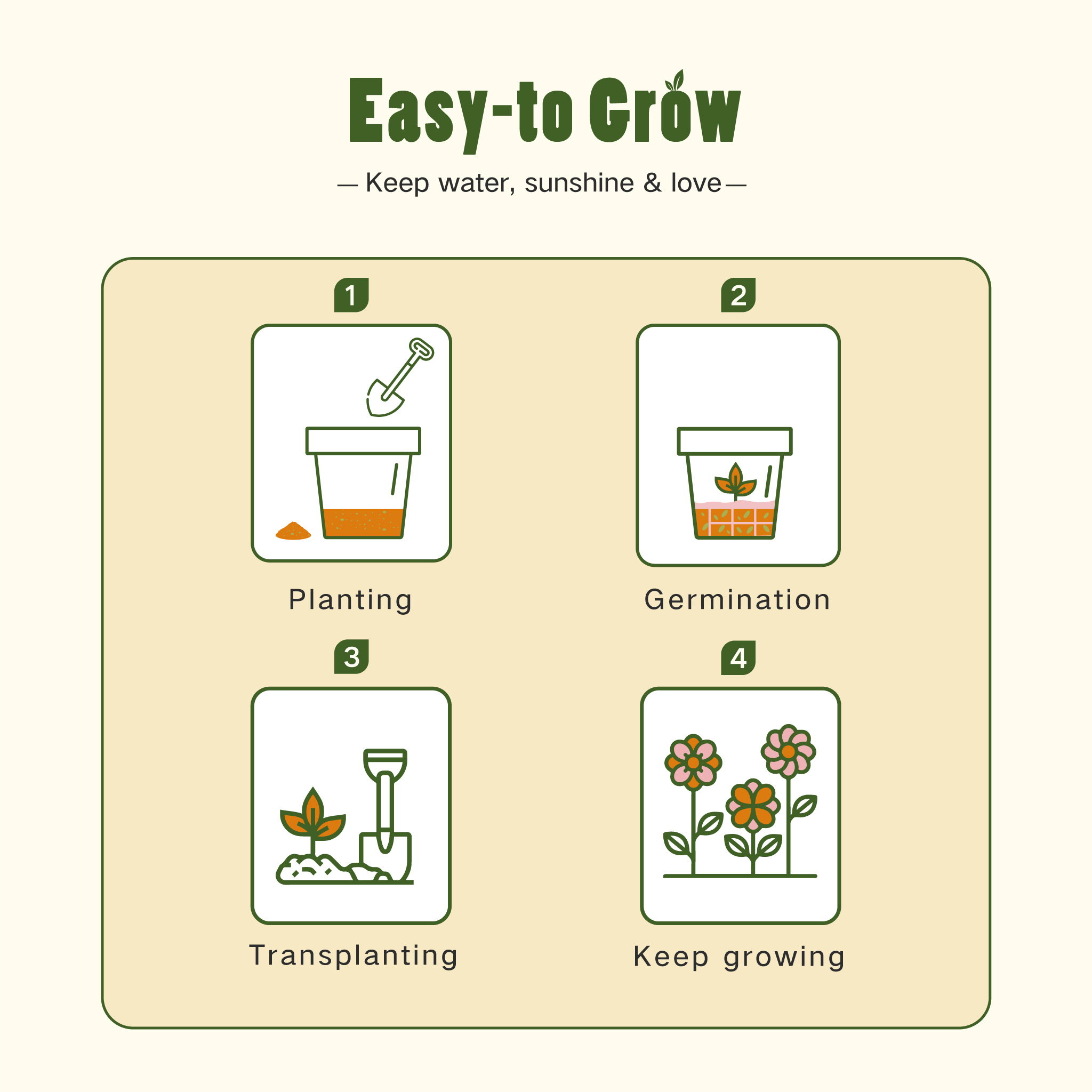 Easy-to Grow

— Keep water, sunshine & love —

1

Planting

2

Germination

3

Transplanting

4

Keep growing