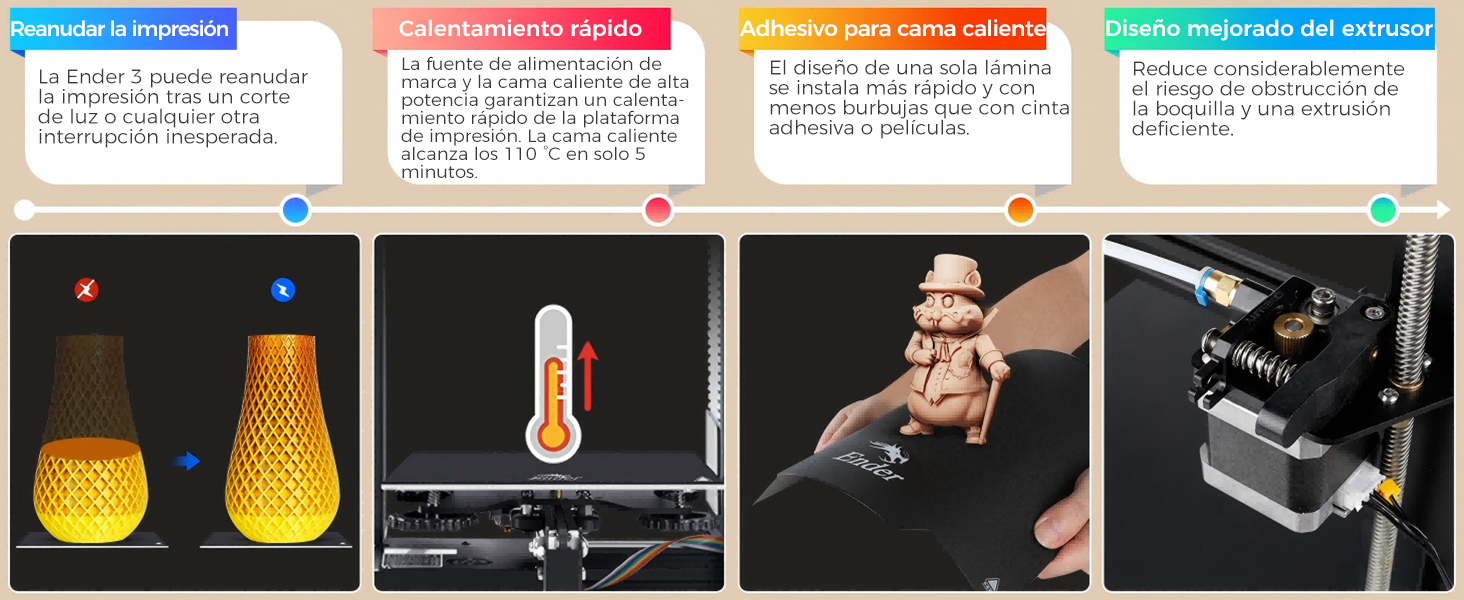 Reanudar la impresión

La Ender 3 puede reanudar la impresión tras un corte de luz o cualquier otra interrupción inesperada.

Calentamiento rápido

La fuente de alimentación de marca y la cama caliente de alta potencia garantizan un calentamiento rápido de la plataforma de impresión. La cama caliente alcanza los 110 °C en solo 5 minutos.

Adhesivo para cama caliente

El diseño de una sola lámina se instala más rápido y con menos burbujas que con cinta adhesiva o películas.

Diseño mejorado del extrusor

Reduce considerablemente el riesgo de obstrucción de la boquilla y una extrusión deficiente.

Ender

Ender