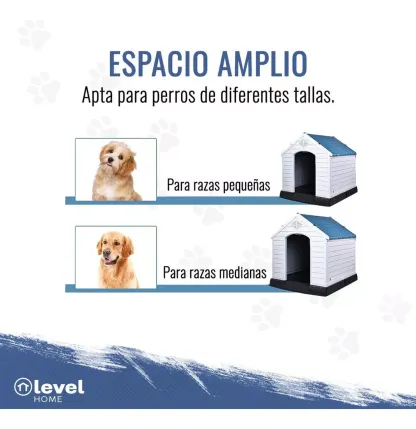 ESPACIO AMPLIO

Apta para perros de diferentes tallas.

Para razas pequeñas

Para razas medianas

level
HOME