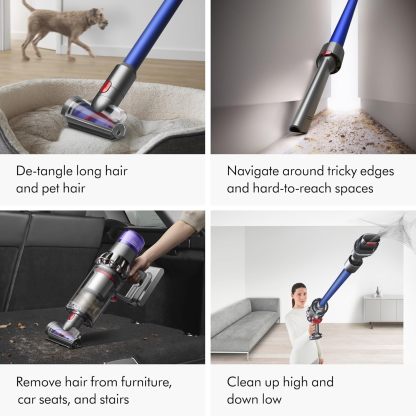 De-tangle long hair and pet hair

Navigate around tricky edges and hard-to-reach spaces

Remove hair from furniture, car seats, and stairs

Clean up high and down low