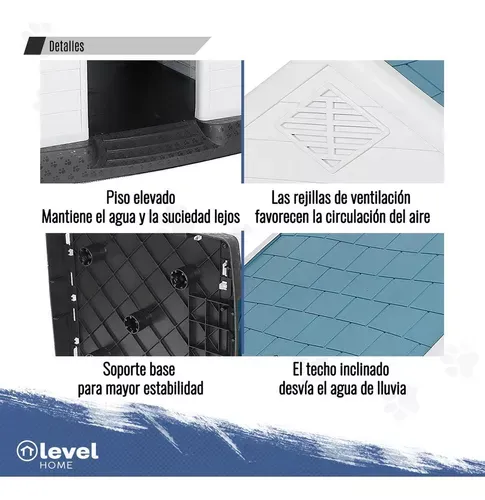 Detalles

Piso elevado
Mantiene el agua y la suciedad lejos

Las rejillas de ventilación
favorecen la circulación del aire

Soporte base
para mayor estabilidad

El techo inclinado
desvía el agua de lluvia

level
HOME