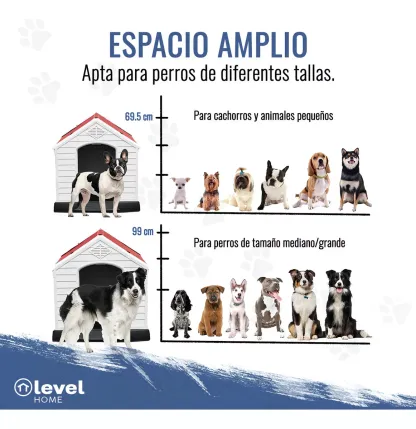 ESPACIO AMPLIO
Apta para perros de diferentes tallas.

69.5 cm
Para cachorros y animales pequeños

99 cm
Para perros de tamaño mediano/grande

level
HOME