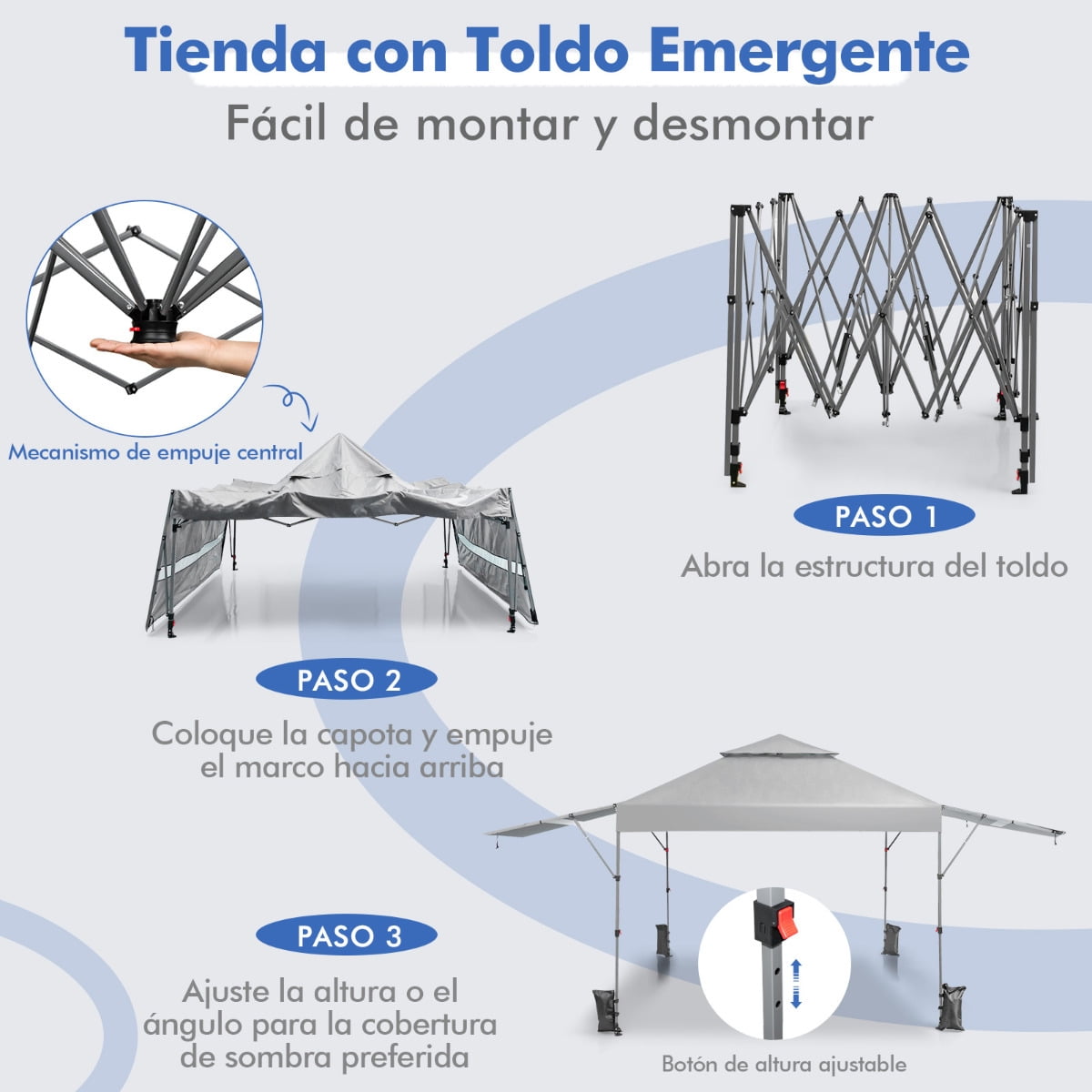 Tienda con Toldo Emergente

Fácil de montar y desmontar

Mecanismo de empuje central

PASO 1

Abra la estructura del toldo

PASO 2

Coloque la capota y empuje el marco hacia arriba

PASO 3

Ajuste la altura o el ángulo para la cobertura de sombra preferida

Botón de altura ajustable