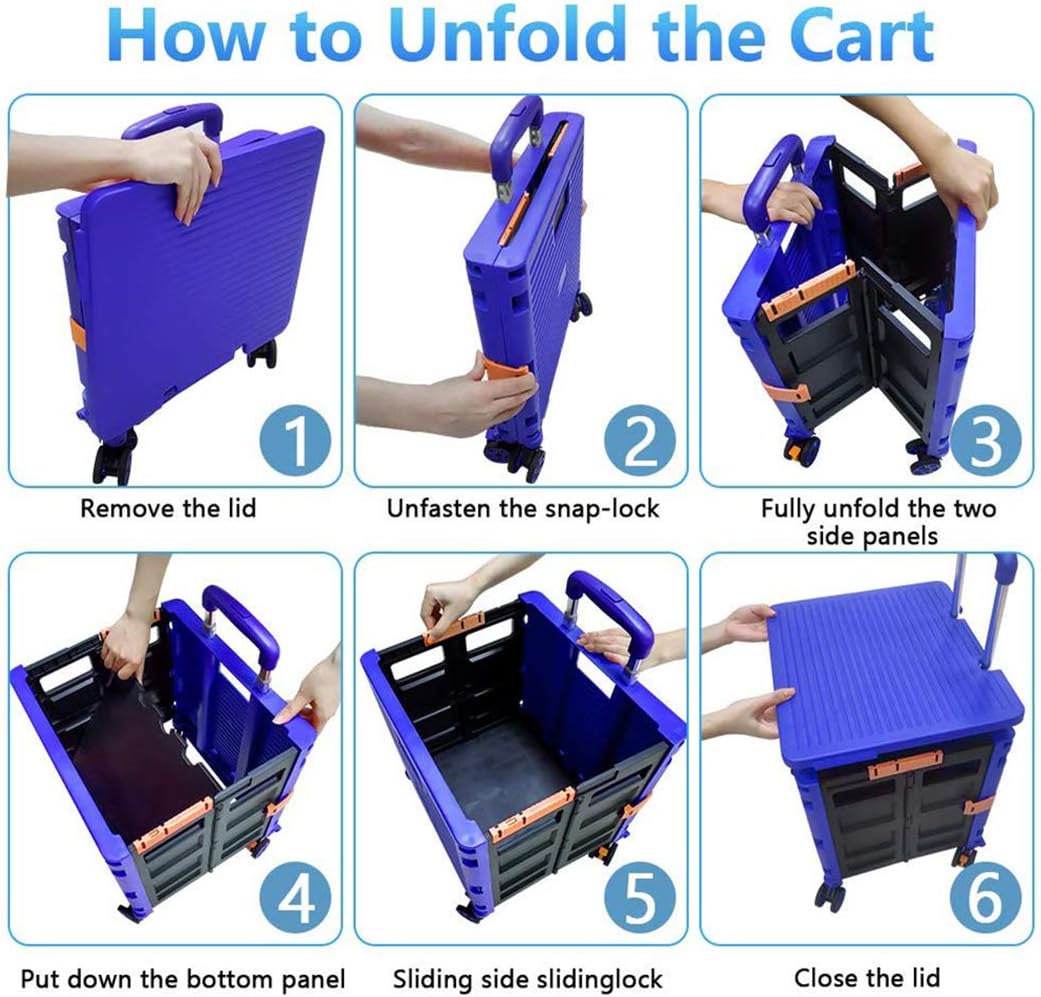 How to Unfold the Cart

1

Remove the lid

2

Unfasten the snap-lock

3

Fully unfold the two side panels

4

Put down the bottom panel

5

Sliding side slidinglock

6

Close the lid