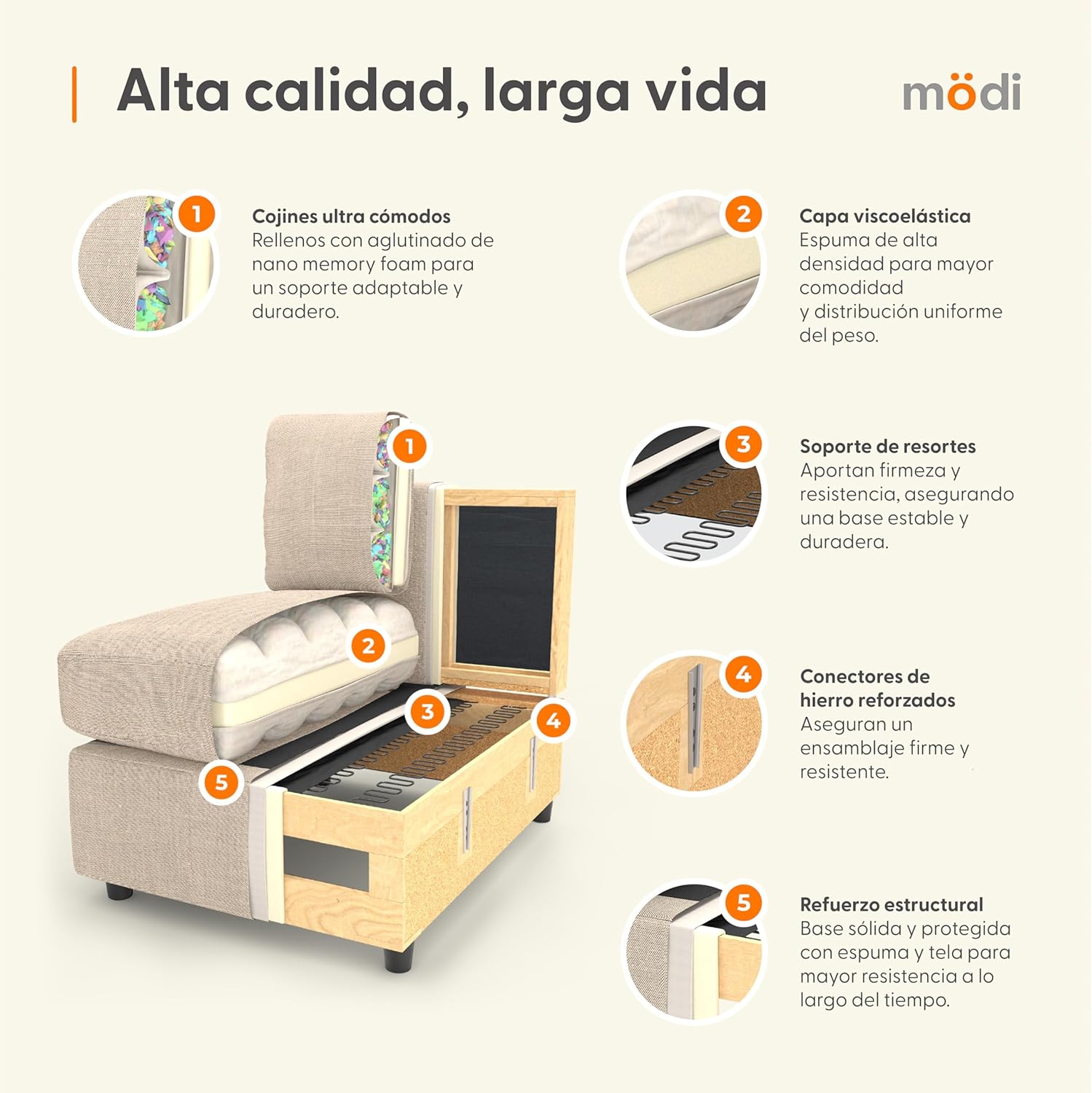 Alta calidad, larga vida

mödi

1
Cojines ultra cómodos
Rellenos con aglutinado de nano memory foam para un soporte adaptable y duradero.

2
Capa viscoelástica
Espuma de alta densidad para mayor comodidad
y distribución uniforme del peso.

1

2

3

4

5

3
Soporte de resortes
Aportan firmeza y resistencia, asegurando una base estable y duradera.

4
Conectores de hierro reforzados
Aseguran un ensamblaje firme y resistente.

5
Refuerzo estructural
Base sólida y protegida con espuma y tela para mayor resistencia a lo largo del tiempo.