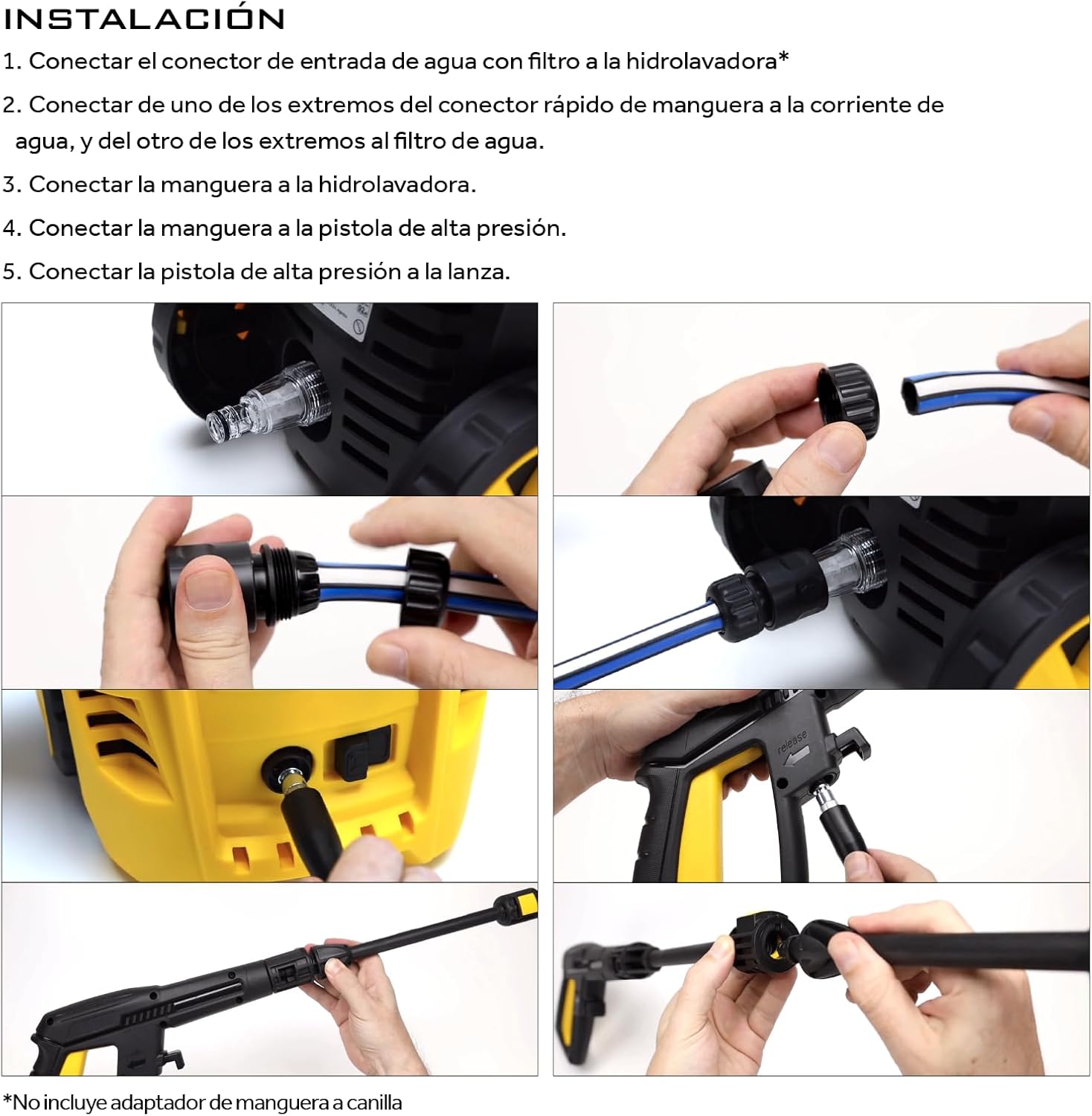 INSTALACIÓN

1. Conectar el conector de entrada de agua con filtro a la hidrolavadora*

2. Conectar de uno de los extremos del conector rápido de manguera a la corriente de agua, y del otro de los extremos al filtro de agua.

3. Conectar la manguera a la hidrolavadora.

4. Conectar la manguera a la pistola de alta presión.

5. Conectar la pistola de alta presión a la lanza.

release

*No incluye adaptador de manguera a canilla