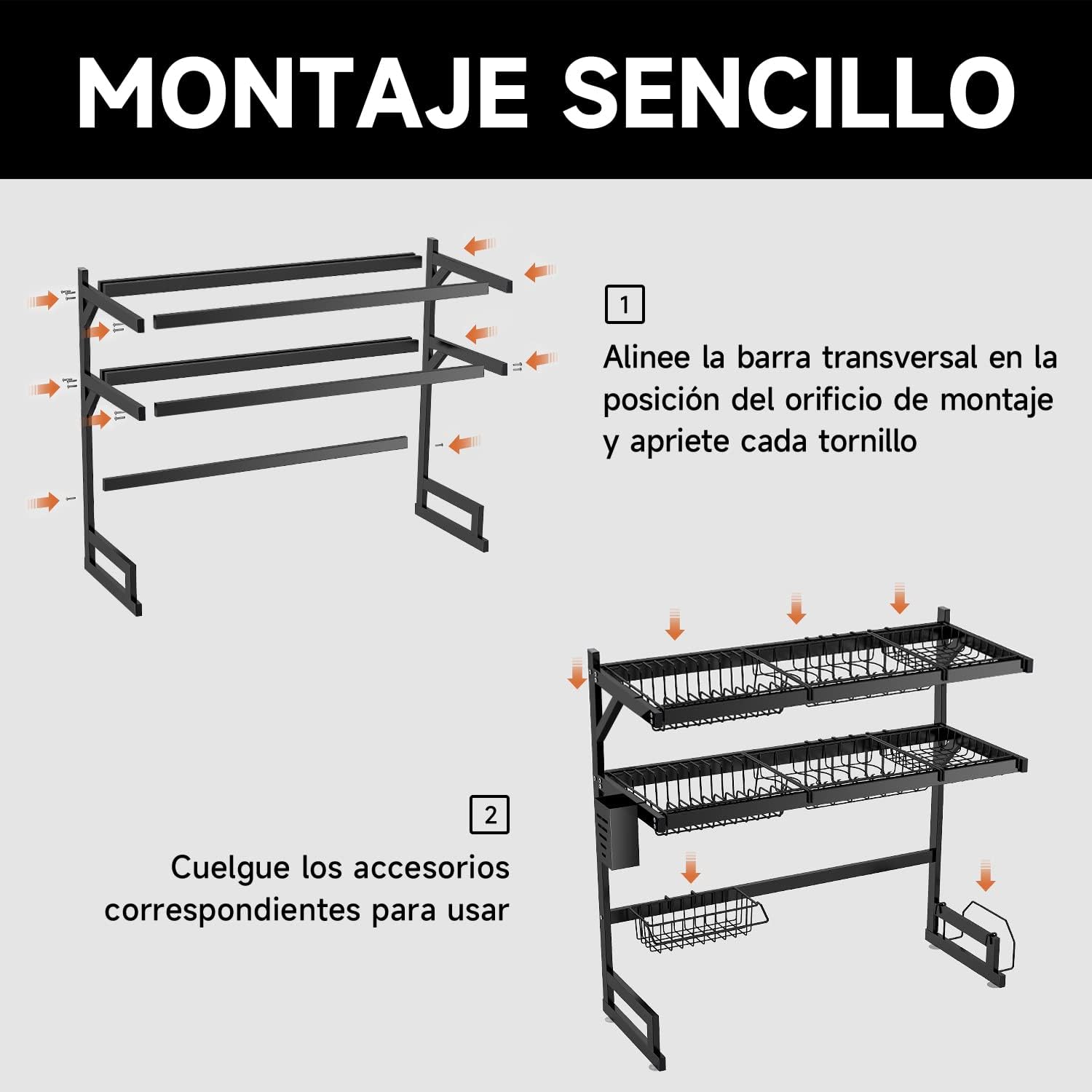 MONTAJE SENCILLO

1

Alinee la barra transversal en la posición del orificio de montaje y apriete cada tornillo

2

Cuelgue los accesorios correspondientes para usar