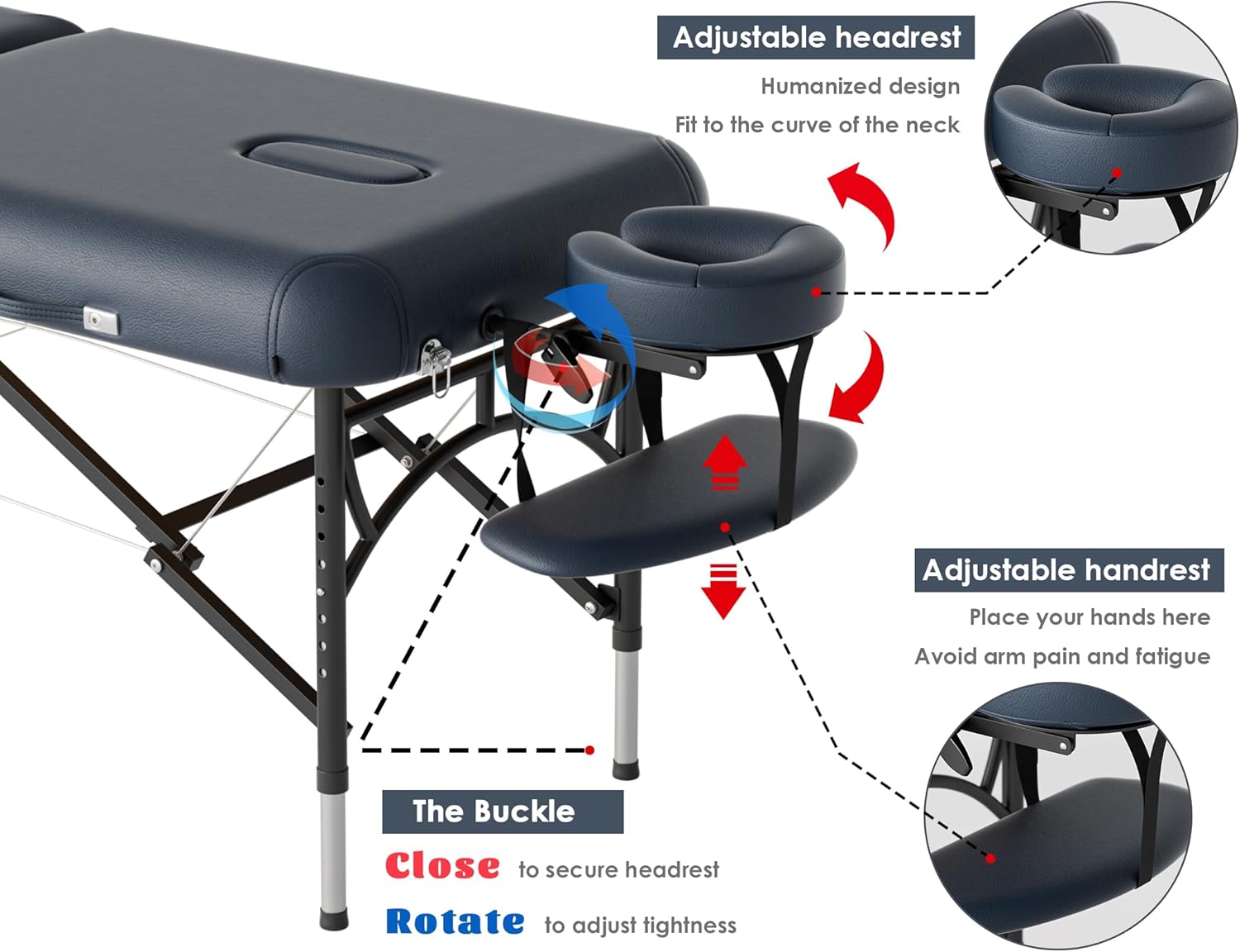 Adjustable headrest

Humanized design

Fit to the curve of the neck

Adjustable handrest

Place your hands here

Avoid arm pain and fatigue

The Buckle

Close to secure headrest

Rotate to adjust tightness