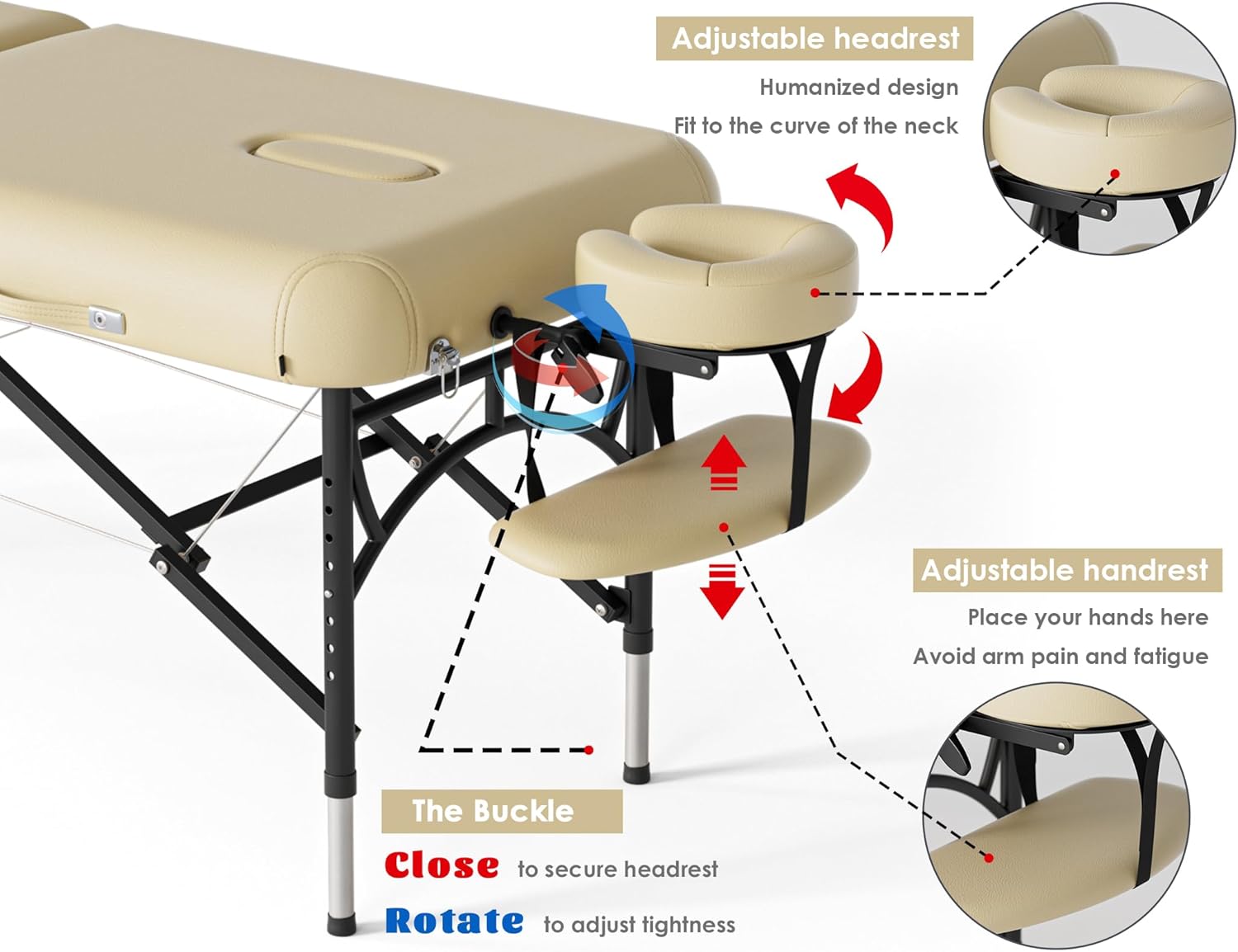 Adjustable headrest

Humanized design

Fit to the curve of the neck

Adjustable handrest

Place your hands here

Avoid arm pain and fatigue

The Buckle

Close to secure headrest

Rotate to adjust tightness