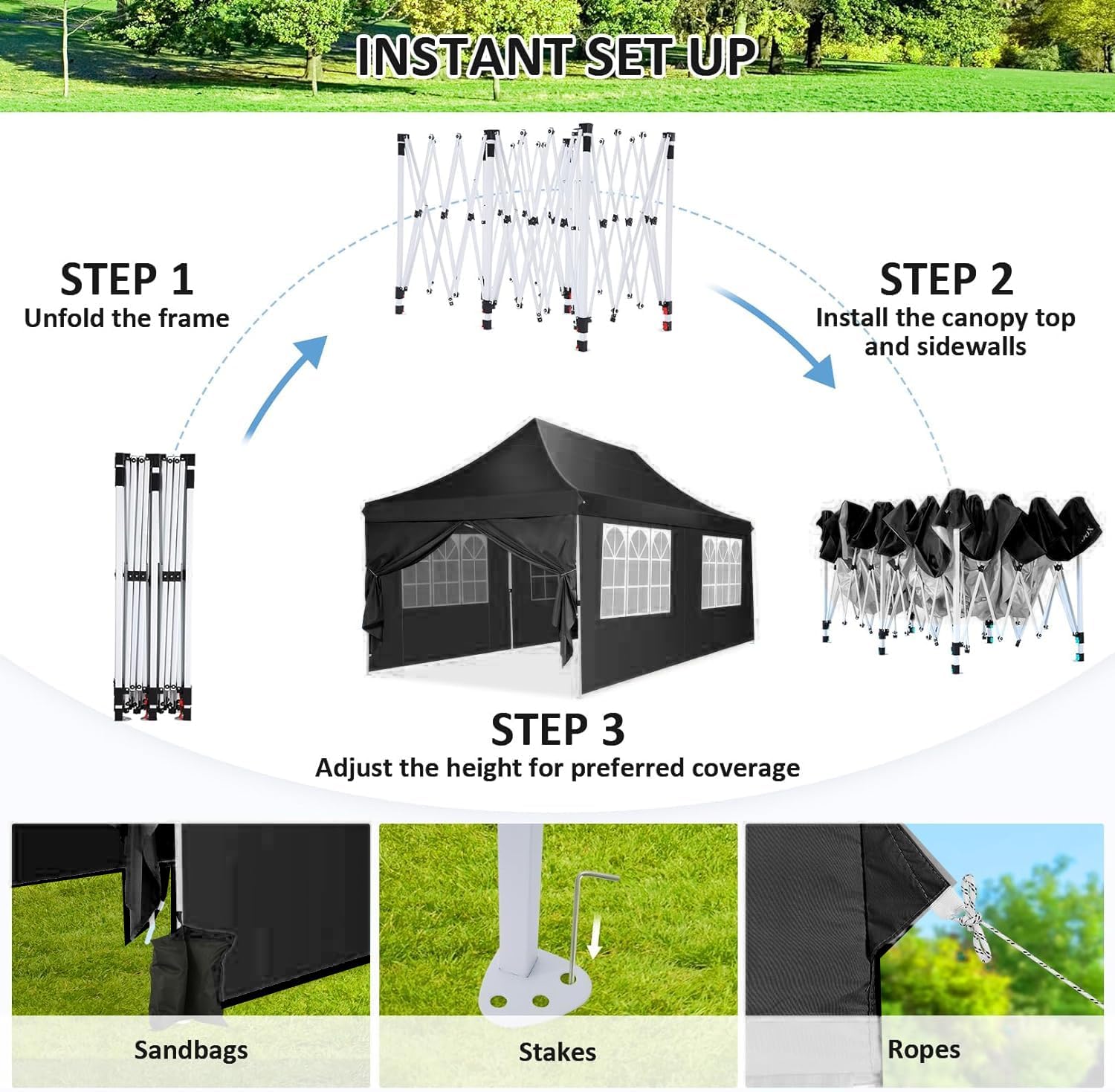 INSTANT SET UP

STEP 1
Unfold the frame

STEP 2
Install the canopy top and sidewalls

STEP 3
Adjust the height for preferred coverage

Sandbags

Stakes

Ropes