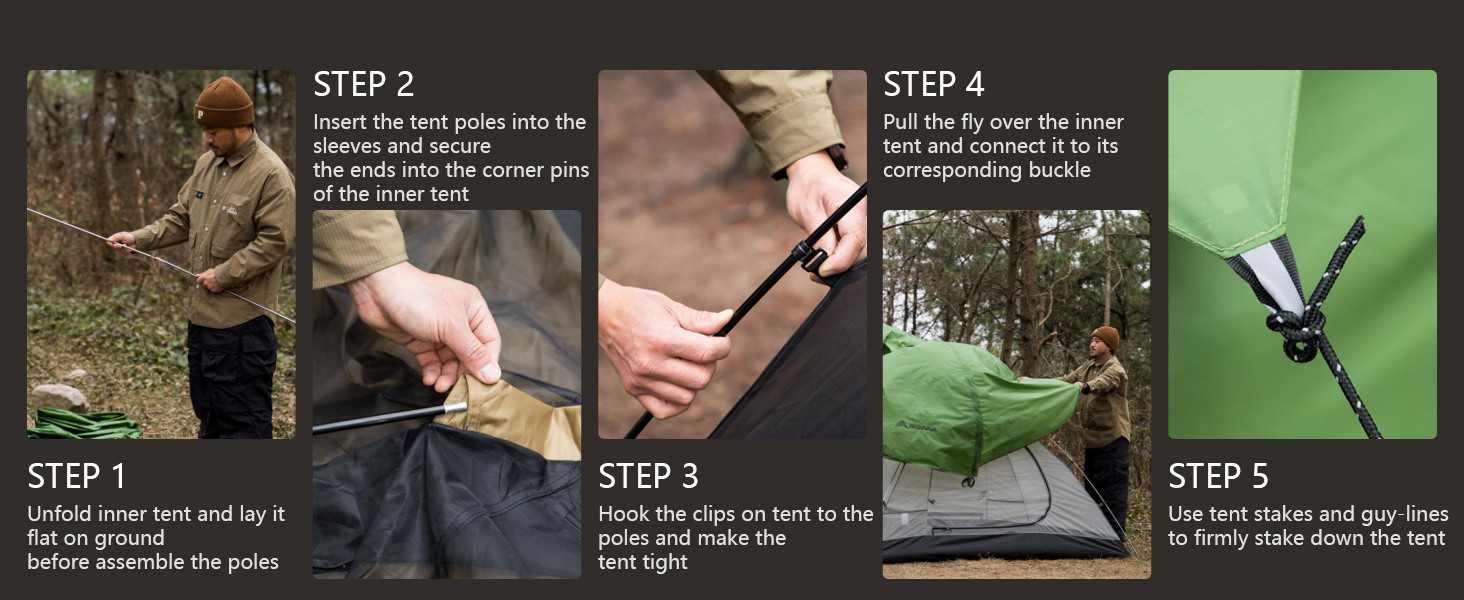 STEP 1
Unfold inner tent and lay it flat on ground
before assemble the poles

STEP 2
Insert the tent poles into the sleeves and secure
the ends into the corner pins of the inner tent

STEP 3
Hook the clips on tent to the poles and make the
tent tight

STEP 4
Pull the fly over the inner tent and connect it to its corresponding buckle

STEP 5
Use tent stakes and guy-lines to firmly stake down the tent