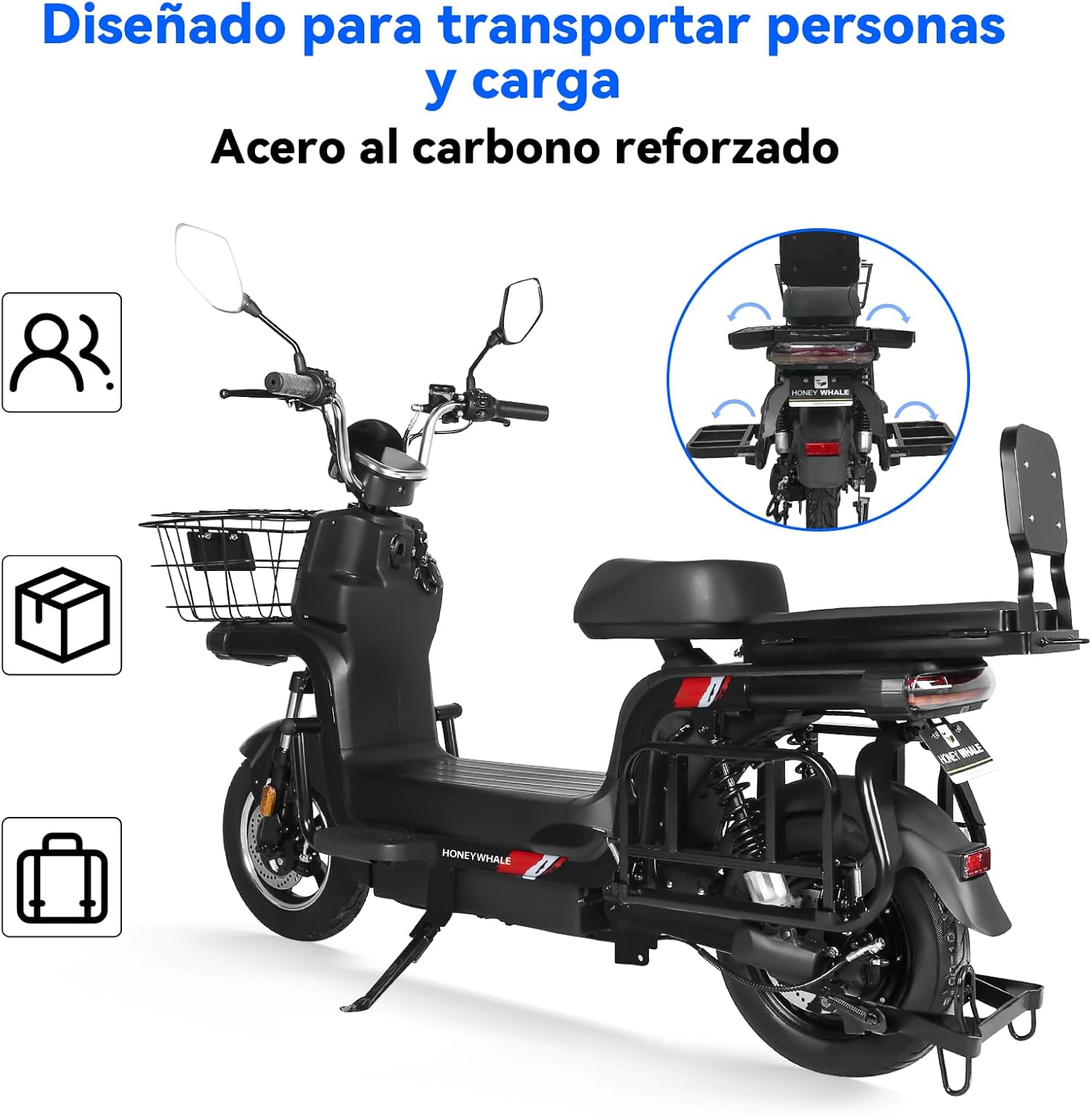 Diseñado para transportar personas y carga

Acero al carbono reforzado

HONEY WHALE

HONEY WHALE

HONEYWHALE