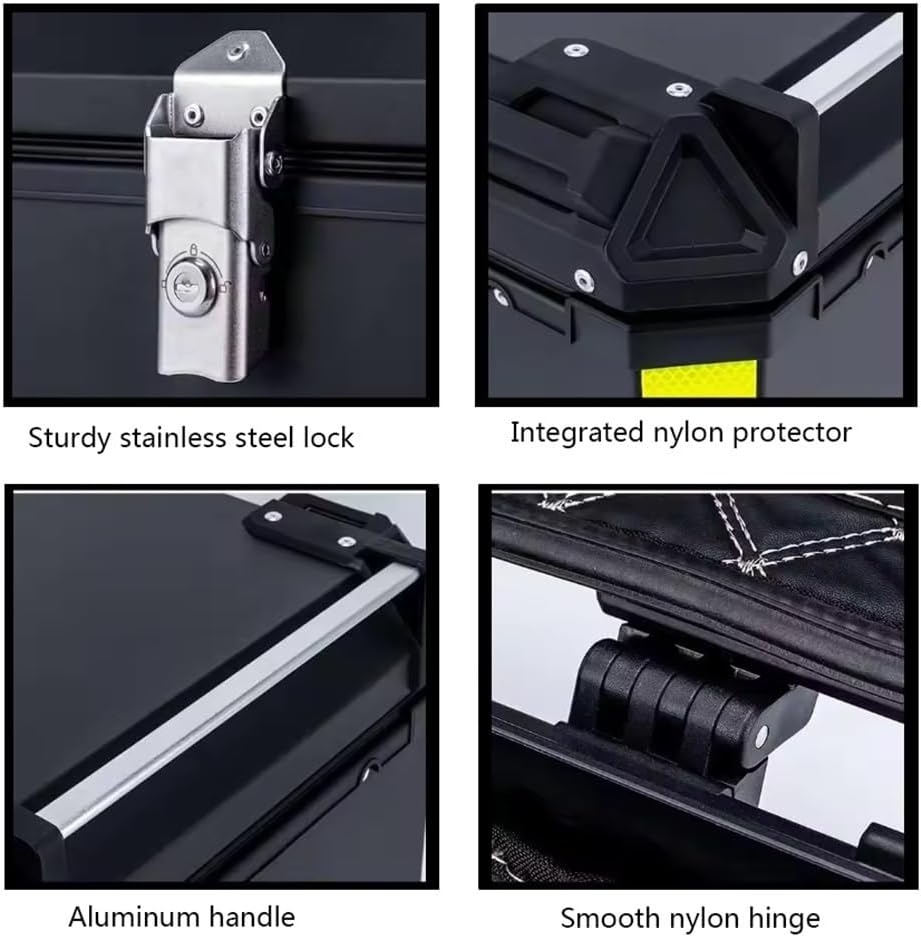 Sturdy stainless steel lock

Integrated nylon protector

Aluminum handle

Smooth nylon hinge